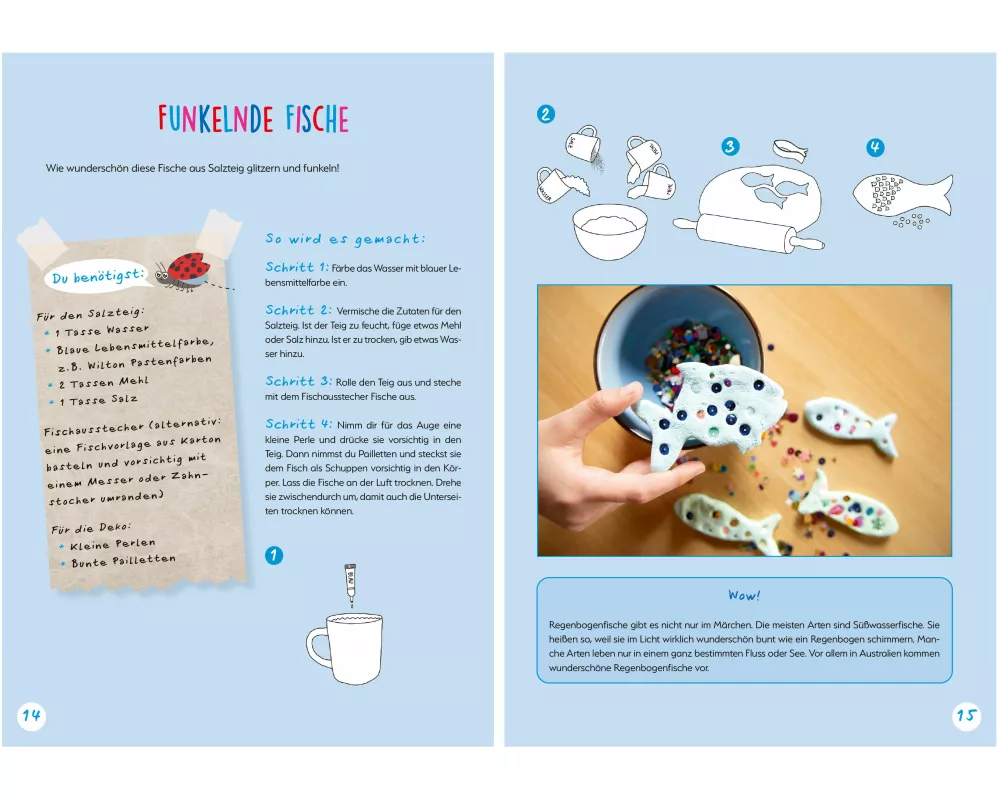 FUNKELNDE FISCHE

Wie wunderschön diese Fische aus Salzteig glitzern und funkeln!

Du benötigst:

Für den Salzteig:
• 1 Tasse Wasser
• Blaue Lebensmittelfarbe, z.B. Wilton Pastenfarben
• 2 Tassen Mehl
• 1 Tasse Salz

Fischausstecher (alternativ: eine Fischvorlage aus Karton basteln und vorsichtig mit einem Messer oder Zahnstocher umranden)

Für die Deko:
• Kleine Perlen
• Bunte Pailletten

So wird es gemacht:

Schritt 1: Färbe das Wasser mit blauer Lebensmittelfarbe ein.

Schritt 2: Vermische die Zutaten für den Salzteig. Ist der Teig zu feucht, füge etwas Mehl oder Salz hinzu. Ist er zu trocken, gib etwas Wasser hinzu.

Schritt 3: Rolle den Teig aus und steche mit dem Fischausstecher Fische aus.

Schritt 4: Nimm dir für das Auge eine kleine Perle und drücke sie vorsichtig in den Teig. Dann nimmst du Pailletten und steckst sie dem Fisch als Schuppen vorsichtig in den Körper. Lass die Fische an der Luft trocknen. Drehe sie zwischendurch um, damit auch die Unterseiten trocknen können.

1

14

2

3

4

Wow!

Regenbogenfische gibt es nicht nur im Märchen. Die meisten Arten sind Süßwasserfische. Sie heißen so, weil sie im Licht wirklich wunderschön bunt wie ein Regenbogen schimmern. Manche Arten leben nur in einem ganz bestimmten Fluss oder See. Vor allem in Australien kommen wunderschöne Regenbogenfische vor.

15