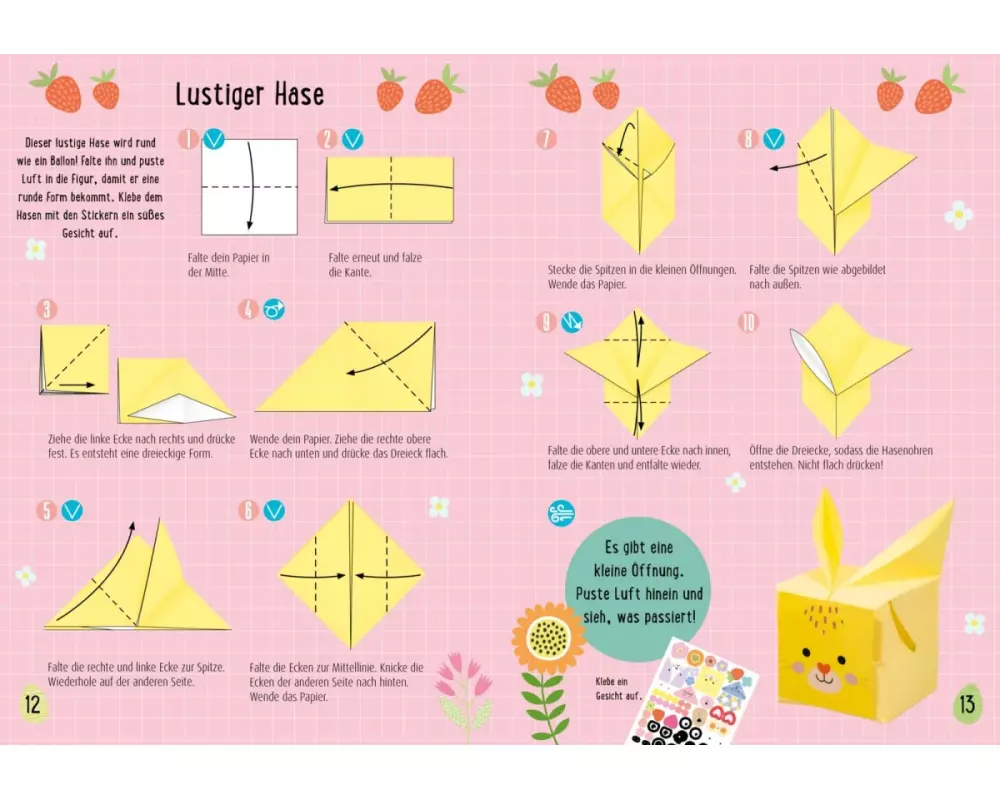 Lustiger Hase

Dieser lustige Hase wird rund wie ein Ballon! Falte ihn und puste Luft in die Figur, damit er eine runde Form bekommt. Klebe dem Hasen mit den Stickern ein süßes Gesicht auf.

1

Falte dein Papier in der Mitte.

2

Falte erneut und falze die Kante.

3

Ziehe die linke Ecke nach rechts und drücke fest. Es entsteht eine dreieckige Form.

4

Wende dein Papier. Ziehe die rechte obere Ecke nach unten und drücke das Dreieck flach.

5

Falte die rechte und linke Ecke zur Spitze. Wiederhole auf der anderen Seite.

6

Falte die Ecken zur Mittellinie. Knicke die Ecken der anderen Seite nach hinten. Wende das Papier.

12

7

Stecke die Spitzen in die kleinen Öffnungen. Wende das Papier.

8

Falte die Spitzen wie abgebildet nach außen.

9

Falte die obere und untere Ecke nach innen, falze die Kanten und entfalte wieder.

10

Öffne die Dreiecke, sodass die Hasenohren entstehen. Nicht flach drücken!

Es gibt eine kleine Öffnung. Puste Luft hinein und sieh, was passiert!

Klebe ein Gesicht auf.

13