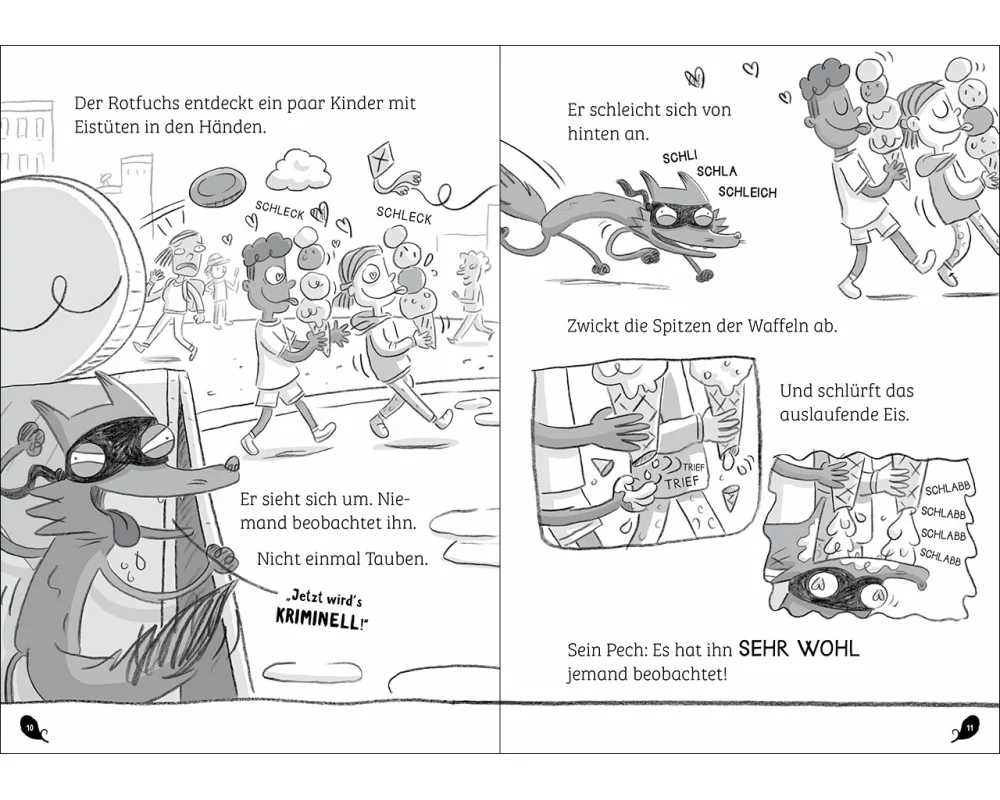 Der Rotfuchs entdeckt ein paar Kinder mit Eistüten in den Händen.

SCHLECK

SCHLECK

Er sieht sich um. Niemand beobachtet ihn.

Nicht einmal Tauben.

„Jetzt wird's KRIMINELL!"

10

Er schleicht sich von hinten an.

SCHLI

SCHLA

SCHLEICH

Zwickt die Spitzen der Waffeln ab.

TRIEF

TRIEF

Und schlürft das auslaufende Eis.

SCHLABB

SCHLABB

SCHLABB

SCHLABB

Sein Pech: Es hat ihn SEHR WOHL jemand beobachtet!

11