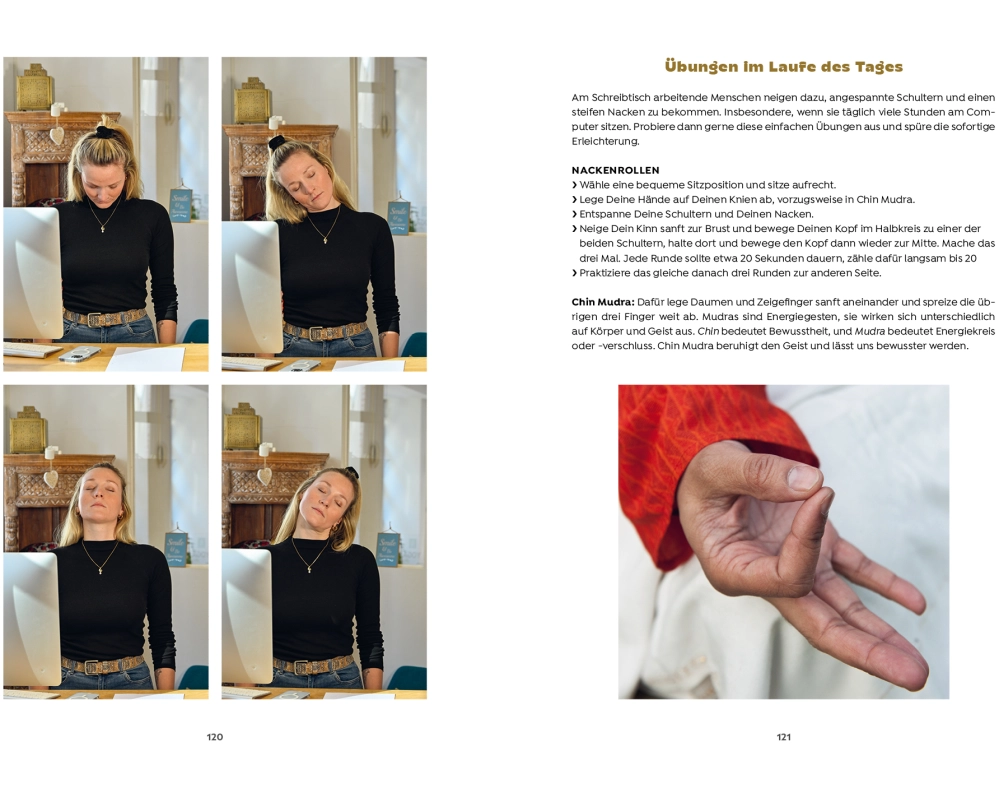 120

Übungen im Laufe des Tages

Am Schreibtisch arbeitende Menschen neigen dazu, angespannte Schultern und einen steifen Nacken zu bekommen. Insbesondere, wenn sie täglich viele Stunden am Computer sitzen. Probiere dann gerne diese einfachen Übungen aus und spüre die sofortige Erleichterung.

NACKENROLLEN
› Wähle eine bequeme Sitzposition und sitze aufrecht.
› Lege Deine Hände auf Deinen Knien ab, vorzugsweise in Chin Mudra.
› Entspanne Deine Schultern und Deinen Nacken.
› Neige Dein Kinn sanft zur Brust und bewege Deinen Kopf im Halbkreis zu einer der beiden Schultern, halte dort und bewege den Kopf dann wieder zur Mitte. Mache das drei Mal. Jede Runde sollte etwa 20 Sekunden dauern, zähle dafür langsam bis 20
› Praktiziere das gleiche danach drei Runden zur anderen Seite.

Chin Mudra: Dafür lege Daumen und Zeigefinger sanft aneinander und spreize die übrigen drei Finger weit ab. Mudras sind Energiegesten, sie wirken sich unterschiedlich auf Körper und Geist aus. Chin bedeutet Bewusstheit, und Mudra bedeutet Energiekreis oder -verschluss. Chin Mudra beruhigt den Geist und lässt uns bewusster werden.

121