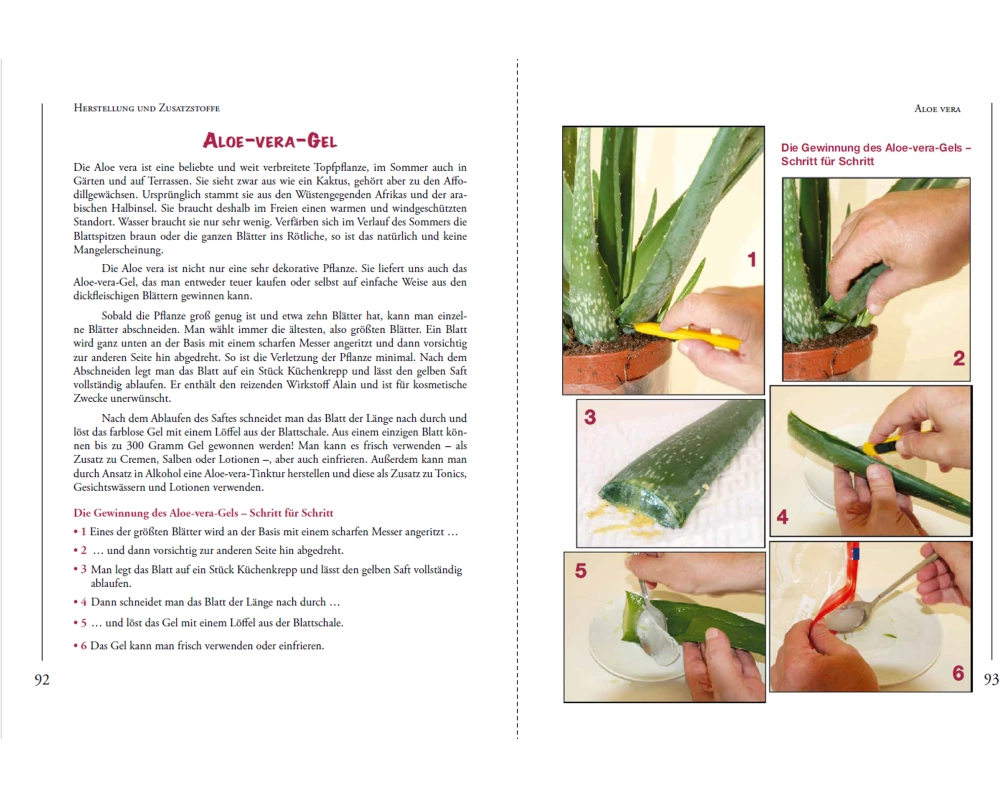 Herstellung und Zusatzstoffe

Aloe-vera-Gel

Die Aloe vera ist eine beliebte und weit verbreitete Topfpflanze, im Sommer auch in Gärten und auf Terrassen. Sie sieht zwar aus wie ein Kaktus, gehört aber zu den Affodillgewächsen. Ursprünglich stammt sie aus den Wüstengegenden Afrikas und der arabischen Halbinsel. Sie braucht deshalb im Freien einen warmen und windgeschützten Standort. Wasser braucht sie nur sehr wenig. Verfärben sich im Verlauf des Sommers die Blattspitzen braun oder die ganzen Blätter ins Rötliche, so ist das natürlich und keine Mangelerscheinung.

Die Aloe vera ist nicht nur eine sehr dekorative Pflanze. Sie liefert uns auch das Aloe-vera-Gel, das man entweder teuer kaufen oder selbst auf einfache Weise aus den dickfleischigen Blättern gewinnen kann.

Sobald die Pflanze groß genug ist und etwa zehn Blätter hat, kann man einzelne Blätter abschneiden. Man wählt immer die ältesten, also größten Blätter. Ein Blatt wird ganz unten an der Basis mit einem scharfen Messer angeritzt und dann vorsichtig zur anderen Seite hin abgedreht. So ist die Verletzung der Pflanze minimal. Nach dem Abschneiden legt man das Blatt auf ein Stück Küchenkrepp und lässt den gelben Saft vollständig ablaufen. Er enthält den reizenden Wirkstoff Alain und ist für kosmetische Zwecke unerwünscht.

Nach dem Ablaufen des Saftes schneidet man das Blatt der Länge nach durch und löst das farblose Gel mit einem Löffel aus der Blattschale. Aus einem einzigen Blatt können bis zu 300 Gramm Gel gewonnen werden! Man kann es frisch verwenden – als Zusatz zu Cremen, Salben oder Lotionen –, aber auch einfrieren. Außerdem kann man durch Ansatz in Alkohol eine Aloe-vera-Tinktur herstellen und diese als Zusatz zu Tonics, Gesichtswässern und Lotionen verwenden.

Die Gewinnung des Aloe-vera-Gels – Schritt für Schritt

• 1 Eines der größten Blätter wird an der Basis mit einem scharfen Messer angeritzt …
• 2 … und dann vorsichtig zur anderen Seite hin abgedreht.
• 3 Man legt das Blatt auf ein Stück Küchenkrepp und lässt den gelben Saft vollständig ablaufen.
• 4 Dann schneidet man das Blatt der Länge nach durch …
• 5 … und löst das Gel mit einem Löffel aus der Blattschale.
• 6 Das Gel kann man frisch verwenden oder einfrieren.

92

Aloe vera

Die Gewinnung des Aloe-vera-Gels – Schritt für Schritt

1
2
3
4
5
6

93