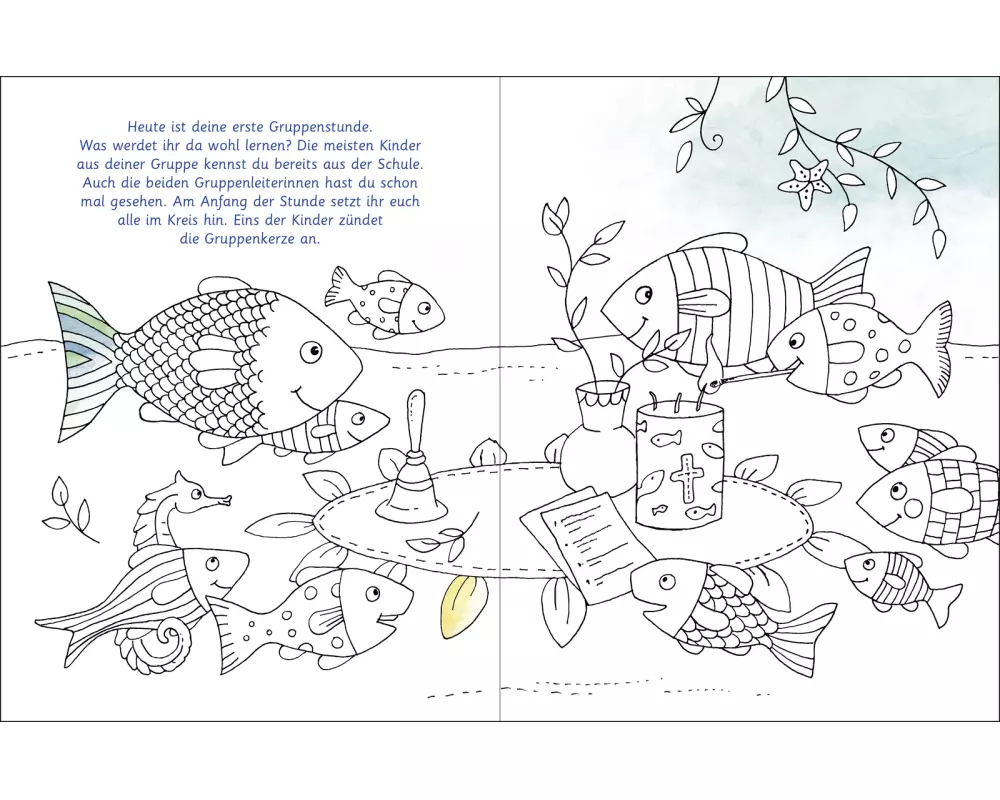 Heute ist deine erste Gruppenstunde. Was werdet ihr da wohl lernen? Die meisten Kinder aus deiner Gruppe kennst du bereits aus der Schule. Auch die beiden Gruppenleiterinnen hast du schon mal gesehen. Am Anfang der Stunde setzt ihr euch alle im Kreis hin. Eins der Kinder zündet die Gruppenkerze an.