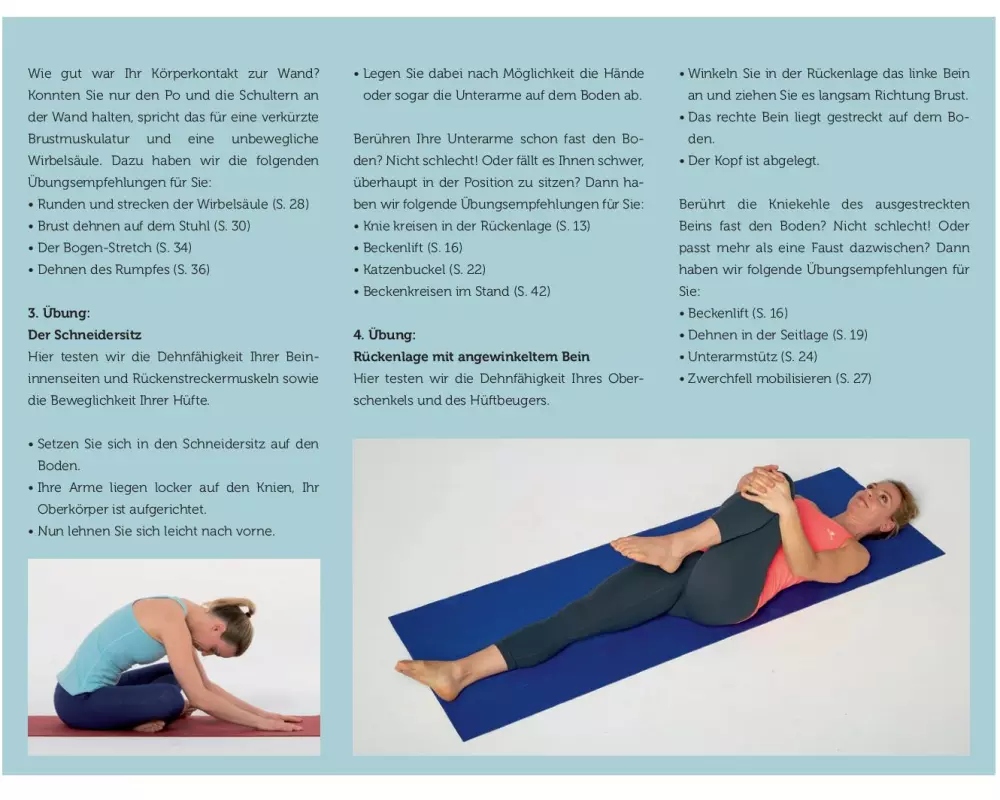 Wie gut war Ihr Körperkontakt zur Wand? Konnten Sie nur den Po und die Schultern an der Wand halten, spricht das für eine verkürzte Brustmuskulatur und eine unbewegliche Wirbelsäule. Dazu haben wir die folgenden Übungsempfehlungen für Sie:
• Runden und strecken der Wirbelsäule (S. 28)
• Brust dehnen auf dem Stuhl (S. 30)
• Der Bogen-Stretch (S. 34)
• Dehnen des Rumpfes (S. 36)

3. Übung:
Der Schneidersitz
Hier testen wir die Dehnfähigkeit Ihrer Beininnenseiten und Rückenstreckermuskeln sowie die Beweglichkeit Ihrer Hüfte.

• Setzen Sie sich in den Schneidersitz auf den Boden.
• Ihre Arme liegen locker auf den Knien, Ihr Oberkörper ist aufgerichtet.
• Nun lehnen Sie sich leicht nach vorne.

• Legen Sie dabei nach Möglichkeit die Hände oder sogar die Unterarme auf dem Boden ab.

Berühren Ihre Unterarme schon fast den Boden? Nicht schlecht! Oder fällt es Ihnen schwer, überhaupt in der Position zu sitzen? Dann haben wir folgende Übungsempfehlungen für Sie:
• Knie kreisen in der Rückenlage (S. 13)
• Beckenlift (S. 16)
• Katzenbuckel (S. 22)
• Beckenkreisen im Stand (S. 42)

4. Übung:
Rückenlage mit angewinkeltem Bein
Hier testen wir die Dehnfähigkeit Ihres Oberschenkels und des Hüftbeugers.

• Winkeln Sie in der Rückenlage das linke Bein an und ziehen Sie es langsam Richtung Brust.
• Das rechte Bein liegt gestreckt auf dem Boden.
• Der Kopf ist abgelegt.

Berührt die Kniekehle des ausgestreckten Beins fast den Boden? Nicht schlecht! Oder passt mehr als eine Faust dazwischen? Dann haben wir folgende Übungsempfehlungen für Sie:
• Beckenlift (S. 16)
• Dehnen in der Seitlage (S. 19)
• Unterarmstütz (S. 24)
• Zwerchfell mobilisieren (S. 27)