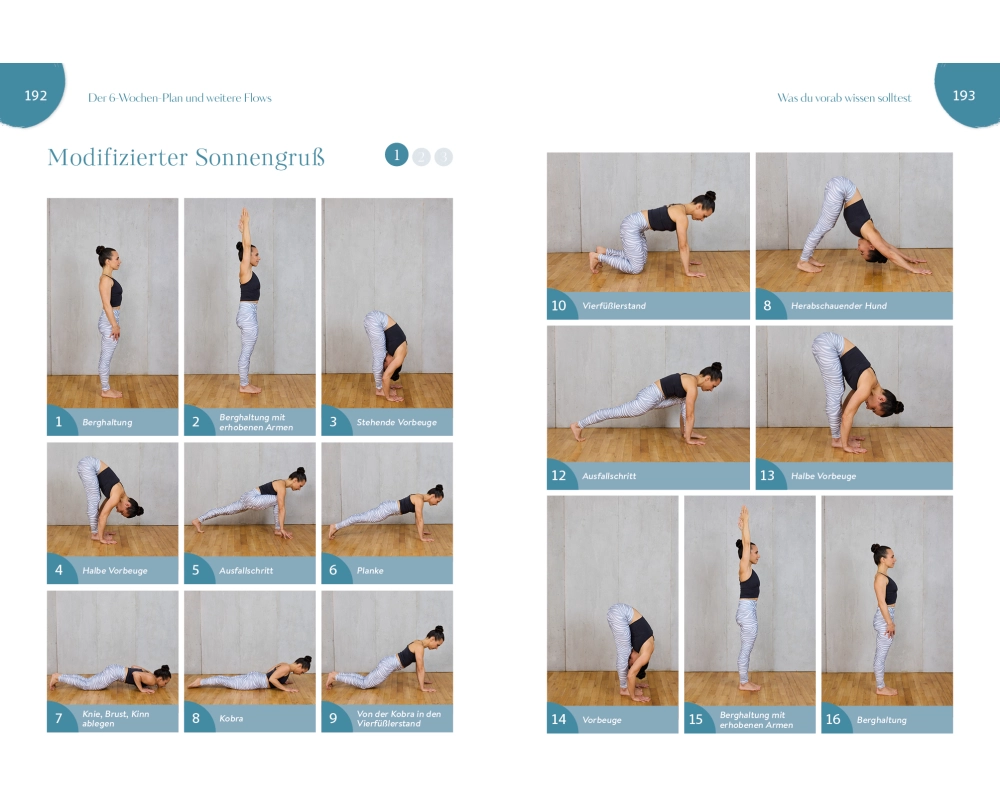 192 Der 6-Wochen-Plan und weitere Flows

Modifizierter Sonnengruß

1 2 3

1 Berghaltung

2 Berghaltung mit erhobenen Armen

3 Stehende Vorbeuge

4 Halbe Vorbeuge

5 Ausfallschritt

6 Planke

7 Knie, Brust, Kinn ablegen

8 Kobra

9 Von der Kobra in den Vierfüßlerstand

Was du vorab wissen solltest 193

10 Vierfüßlerstand

8 Herabschauender Hund

12 Ausfallschritt

13 Halbe Vorbeuge

14 Vorbeuge

15 Berghaltung mit erhobenen Armen

16 Berghaltung