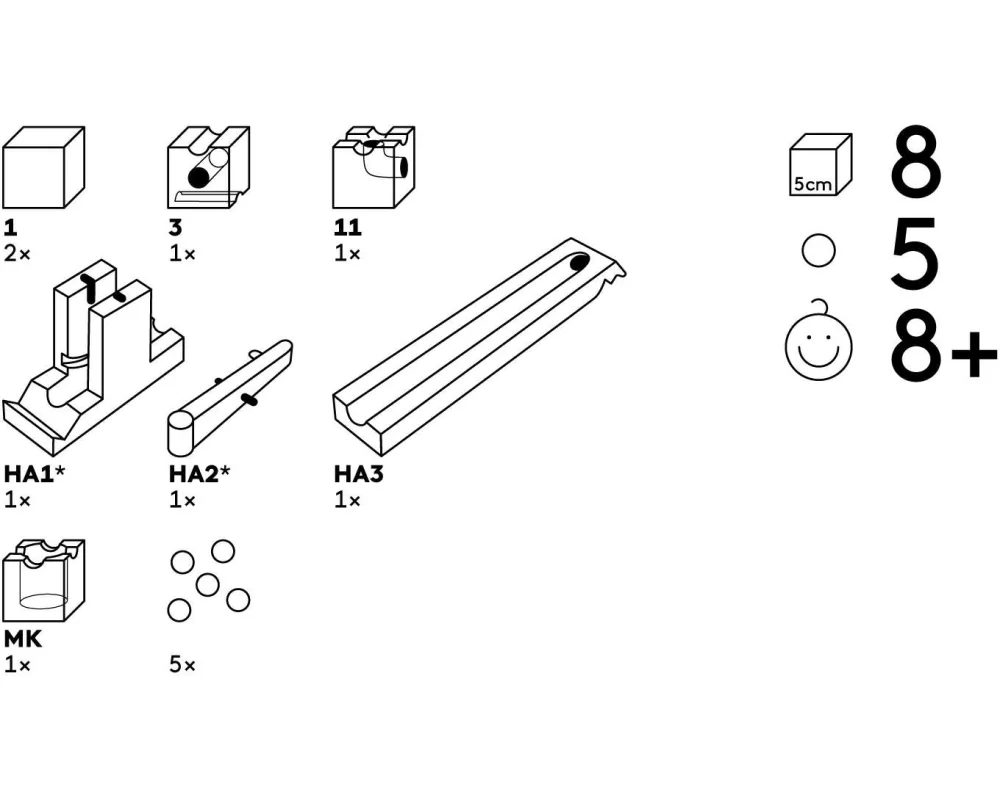 1
2×

3
1×

11
1×

HA1*
1×

HA2*
1×

HA3
1×

MK
1×

5×

5cm
8

5

8+