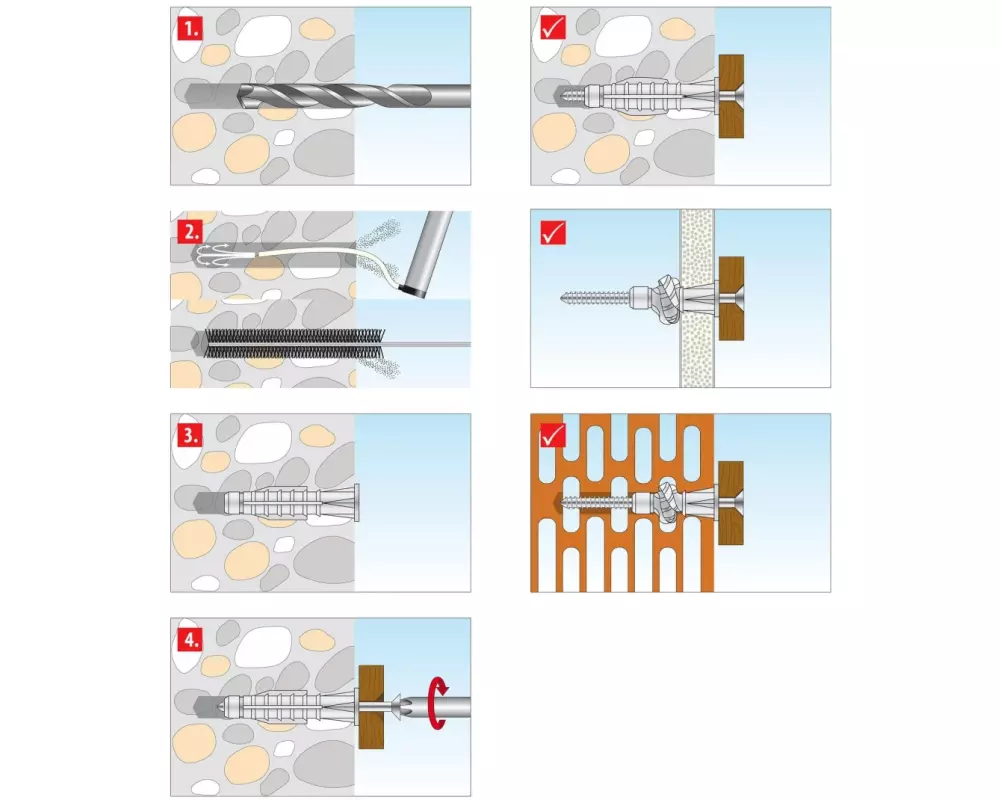 1.

2.

3.

4.