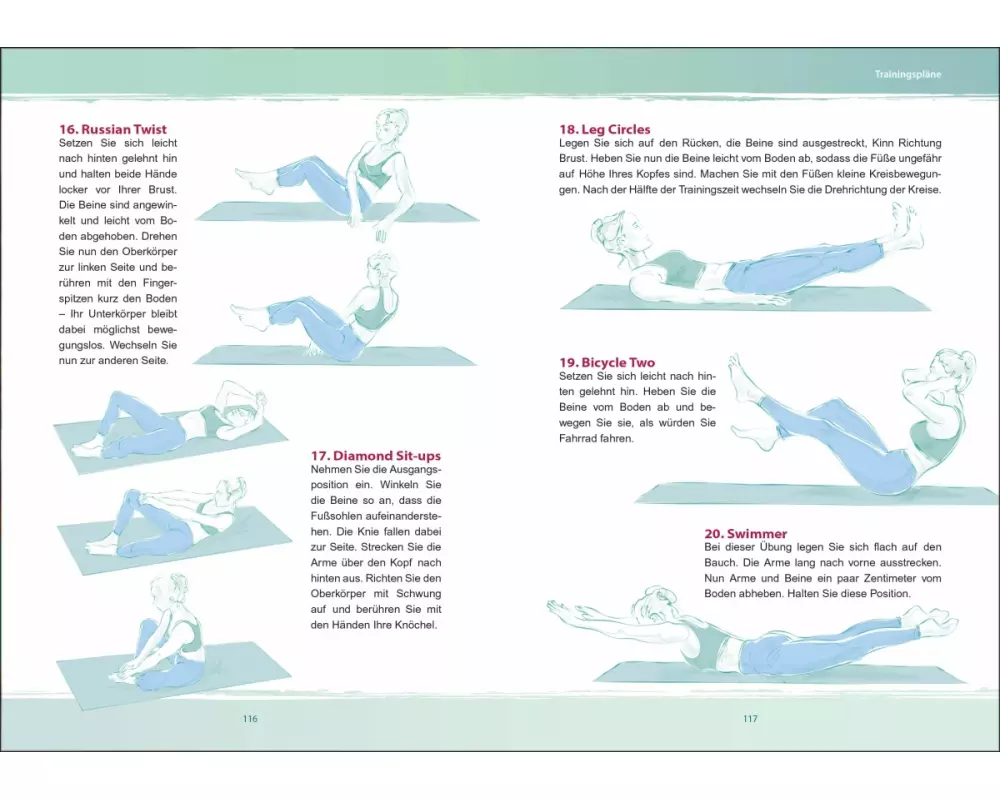 Trainingspläne

16. Russian Twist
Setzen Sie sich leicht nach hinten gelehnt hin und halten beide Hände locker vor Ihrer Brust. Die Beine sind angewinkelt und leicht vom Boden abgehoben. Drehen Sie nun den Oberkörper zur linken Seite und berühren mit den Fingerspitzen kurz den Boden – Ihr Unterkörper bleibt dabei möglichst bewegungslos. Wechseln Sie nun zur anderen Seite.

17. Diamond Sit-ups
Nehmen Sie die Ausgangsposition ein. Winkeln Sie die Beine so an, dass die Fußsohlen aufeinanderstehen. Die Knie fallen dabei zur Seite. Strecken Sie die Arme über den Kopf nach hinten aus. Richten Sie den Oberkörper mit Schwung auf und berühren Sie mit den Händen Ihre Knöchel.

116

18. Leg Circles
Legen Sie sich auf den Rücken, die Beine sind ausgestreckt, Kinn Richtung Brust. Heben Sie nun die Beine leicht vom Boden ab, sodass die Füße ungefähr auf Höhe Ihres Kopfes sind. Machen Sie mit den Füßen kleine Kreisbewegungen. Nach der Hälfte der Trainingszeit wechseln Sie die Drehrichtung der Kreise.

19. Bicycle Two
Setzen Sie sich leicht nach hinten gelehnt hin. Heben Sie die Beine vom Boden ab und bewegen Sie sie, als würden Sie Fahrrad fahren.

20. Swimmer
Bei dieser Übung legen Sie sich flach auf den Bauch. Die Arme lang nach vorne ausstrecken. Nun Arme und Beine ein paar Zentimeter vom Boden abheben. Halten Sie diese Position.

117