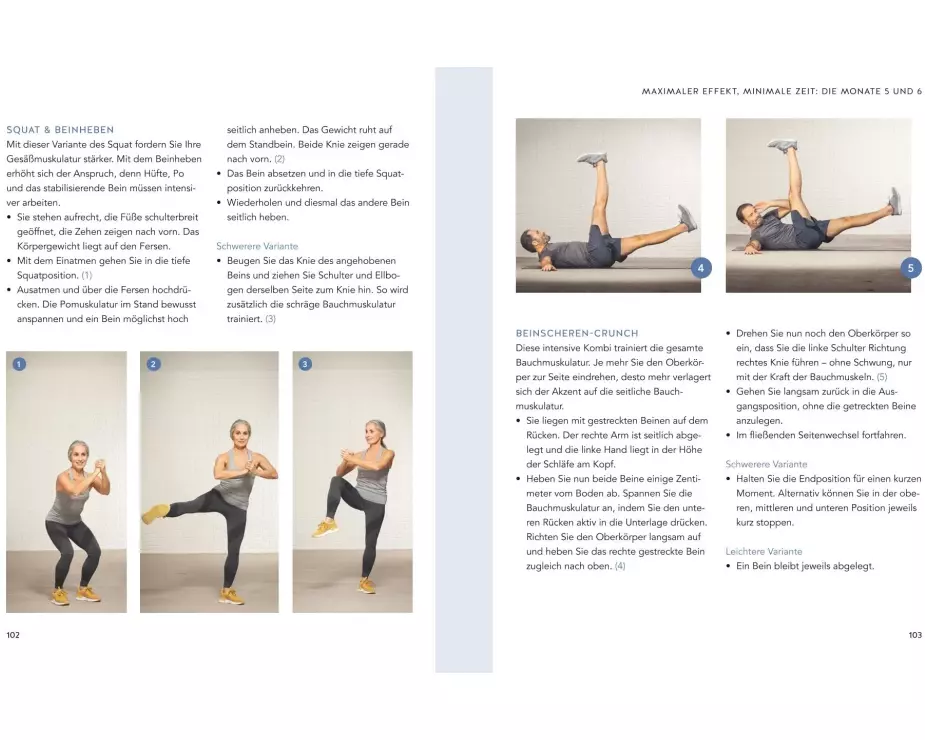 SQUAT & BEINHEBEN
Mit dieser Variante des Squat fordern Sie Ihre Gesäßmuskulatur stärker. Mit dem Beinheben erhöht sich der Anspruch, denn Hüfte, Po und das stabilisierende Bein müssen intensiver arbeiten.
• Sie stehen aufrecht, die Füße schulterbreit geöffnet, die Zehen zeigen nach vorn. Das Körpergewicht liegt auf den Fersen.
• Mit dem Einatmen gehen Sie in die tiefe Squatposition. (1)
• Ausatmen und über die Fersen hochdrücken. Die Pomuskulatur im Stand bewusst anspannen und ein Bein möglichst hoch seitlich anheben. Das Gewicht ruht auf dem Standbein. Beide Knie zeigen gerade nach vorn. (2)
• Das Bein absetzen und in die tiefe Squatposition zurückkehren.
• Wiederholen und diesmal das andere Bein seitlich heben.

Schwerere Variante
• Beugen Sie das Knie des angehobenen Beins und ziehen Sie Schulter und Ellbogen derselben Seite zum Knie hin. So wird zusätzlich die schräge Bauchmuskulatur trainiert. (3)

1
2
3

102

MAXIMALER EFFEKT, MINIMALE ZEIT: DIE MONATE 5 UND 6

4
5

BEINSCHEREN-CRUNCH
Diese intensive Kombi trainiert die gesamte Bauchmuskulatur. Je mehr Sie den Oberkörper zur Seite eindrehen, desto mehr verlagert sich der Akzent auf die seitliche Bauchmuskulatur.
• Sie liegen mit gestreckten Beinen auf dem Rücken. Der rechte Arm ist seitlich abgelegt und die linke Hand liegt in der Höhe der Schläfe am Kopf.
• Heben Sie nun beide Beine einige Zentimeter vom Boden ab. Spannen Sie die Bauchmuskulatur an, indem Sie den unteren Rücken aktiv in die Unterlage drücken. Richten Sie den Oberkörper langsam auf und heben Sie das rechte gestreckte Bein zugleich nach oben. (4)
• Drehen Sie nun noch den Oberkörper so ein, dass Sie die linke Schulter Richtung rechtes Knie führen – ohne Schwung, nur mit der Kraft der Bauchmuskeln. (5)
• Gehen Sie langsam zurück in die Ausgangsposition, ohne die getreckten Beine anzulegen.
• Im fließenden Seitenwechsel fortfahren.

Schwerere Variante
• Halten Sie die Endposition für einen kurzen Moment. Alternativ können Sie in der oberen, mittleren und unteren Position jeweils kurz stoppen.

Leichtere Variante
• Ein Bein bleibt jeweils abgelegt.

103