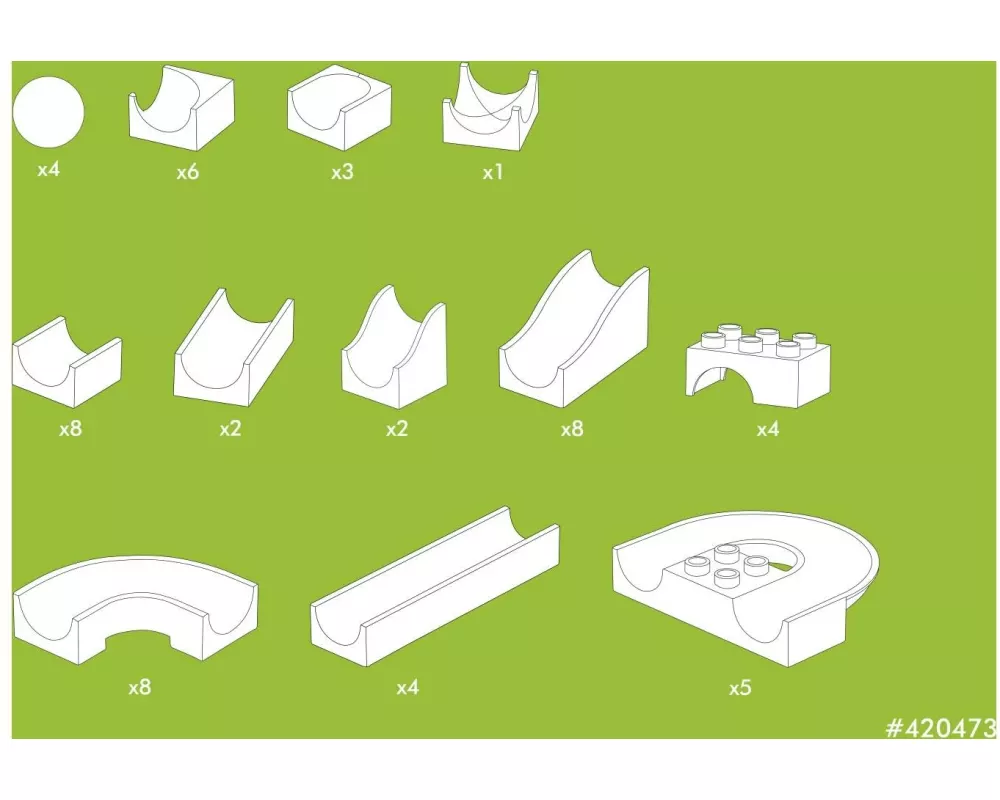 x4 x6 x3 x1

x8 x2 x2 x8 x4

x8 x4 x5

#420473