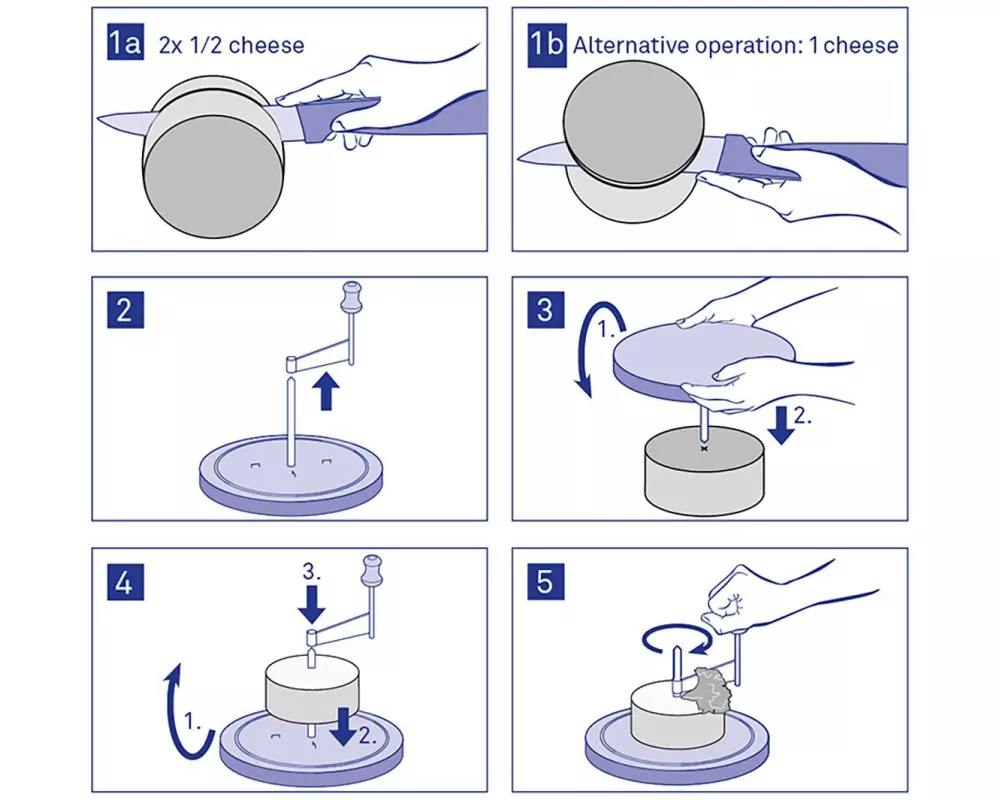 1a 2x 1/2 cheese

1b Alternative operation: 1 cheese

2

3
1.
2.

4
3.
1.
2.

5