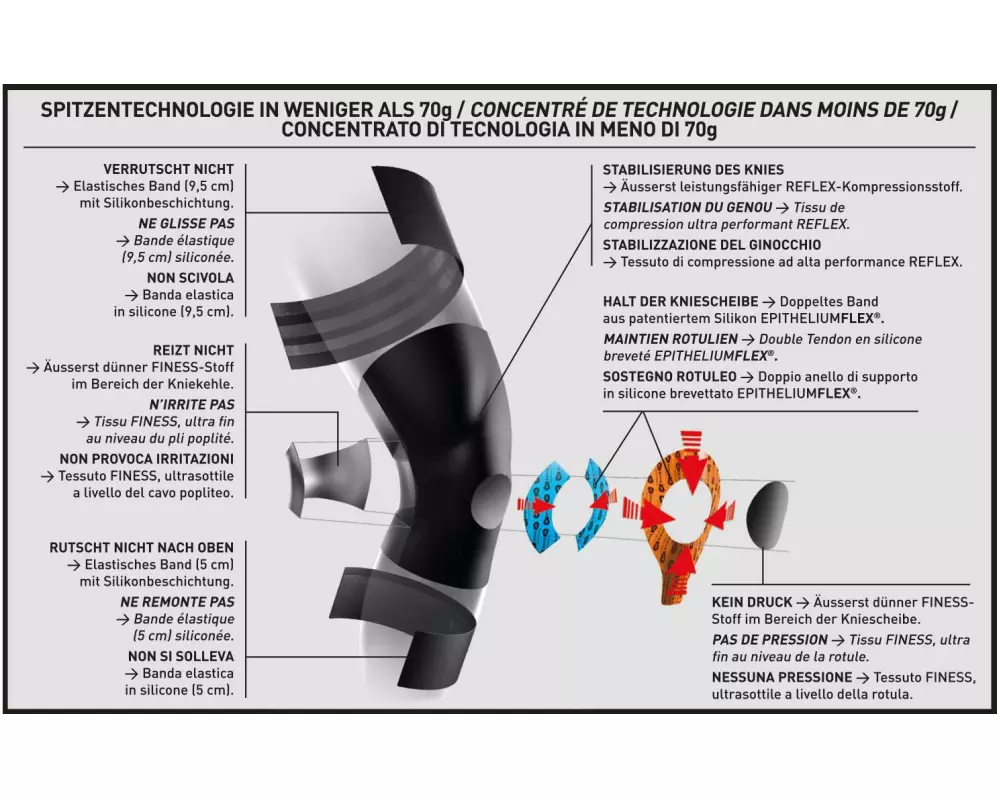 SPITZENTECHNOLOGIE IN WENIGER ALS 70g / CONCENTRÉ DE TECHNOLOGIE DANS MOINS DE 70g / CONCENTRATO DI TECNOLOGIA IN MENO DI 70g

VERRUTSCHT NICHT
→ Elastisches Band (9,5 cm) mit Silikonbeschichtung.
NE GLISSE PAS
→ Bande élastique (9,5 cm) siliconée.
NON SCIVOLA
→ Banda elastica in silicone (9,5 cm).

REIZT NICHT
→ Äusserst dünner FINESS-Stoff im Bereich der Kniekehle.
N'IRRITE PAS
→ Tissu FINESS, ultra fin au niveau du pli poplité.
NON PROVOCA IRRITAZIONI
→ Tessuto FINESS, ultrasottile a livello del cavo popliteo.

RUTSCHT NICHT NACH OBEN
→ Elastisches Band (5 cm) mit Silikonbeschichtung.
NE REMONTE PAS
→ Bande élastique (5 cm) siliconée.
NON SI SOLLEVA
→ Banda elastica in silicone (5 cm).

STABILISIERUNG DES KNIES
→ Äusserst leistungsfähiger REFLEX-Kompressionsstoff.
STABILISATION DU GENOU → Tissu de compression ultra performant REFLEX.
STABILIZZAZIONE DEL GINOCCHIO
→ Tessuto di compressione ad alta performance REFLEX.

HALT DER KNIESCHEIBE → Doppeltes Band aus patentiertem Silikon EPITHELIUMFLEX®.
MAINTIEN ROTULIEN → Double Tendon en silicone breveté EPITHELIUMFLEX®.
SOSTEGNO ROTULEO → Doppio anello di supporto in silicone brevettato EPITHELIUMFLEX®.

KEIN DRUCK → Äusserst dünner FINESS-Stoff im Bereich der Kniescheibe.
PAS DE PRESSION → Tissu FINESS, ultra fin au niveau de la rotule.
NESSUNA PRESSIONE → Tessuto FINESS, ultrasottile a livello della rotula.