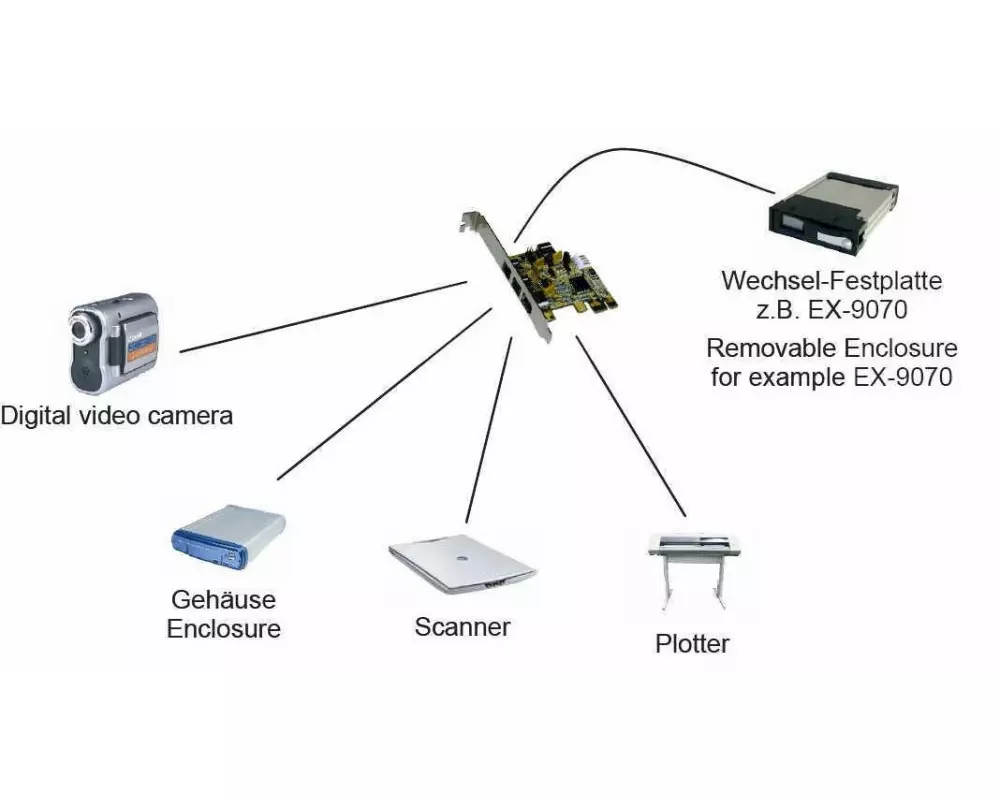 Wechsel-Festplatte
z.B. EX-9070

Removable Enclosure
for example EX-9070

Digital video camera

Gehäuse
Enclosure

Scanner

Plotter