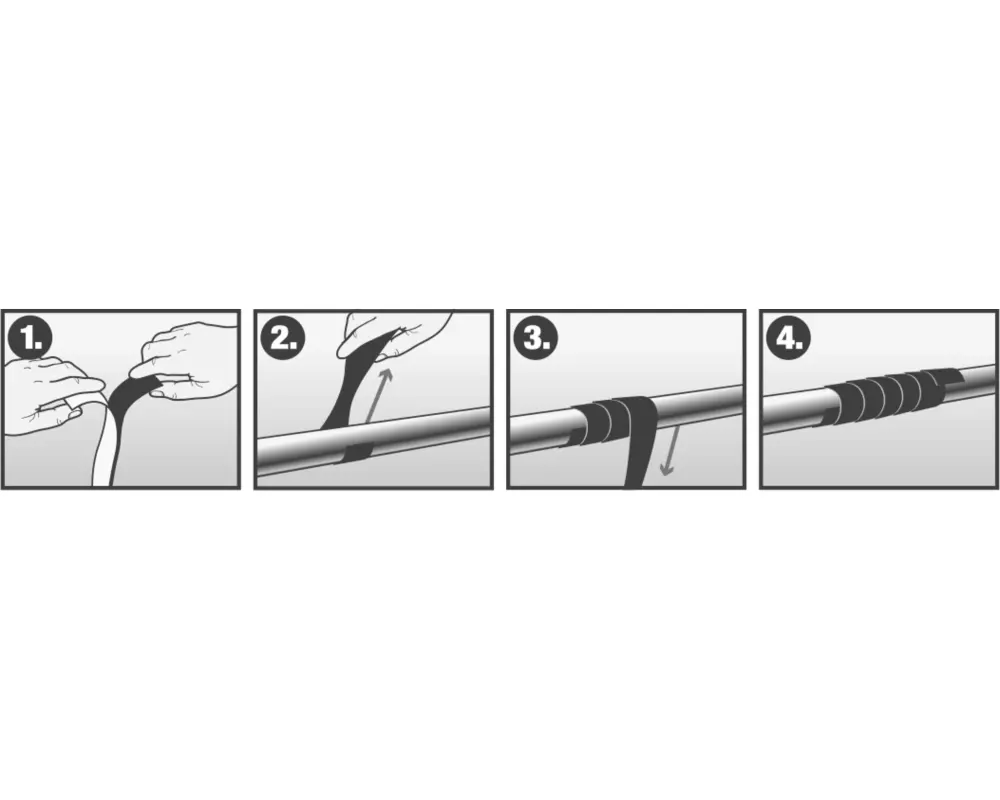 1.

2.

3.

4.