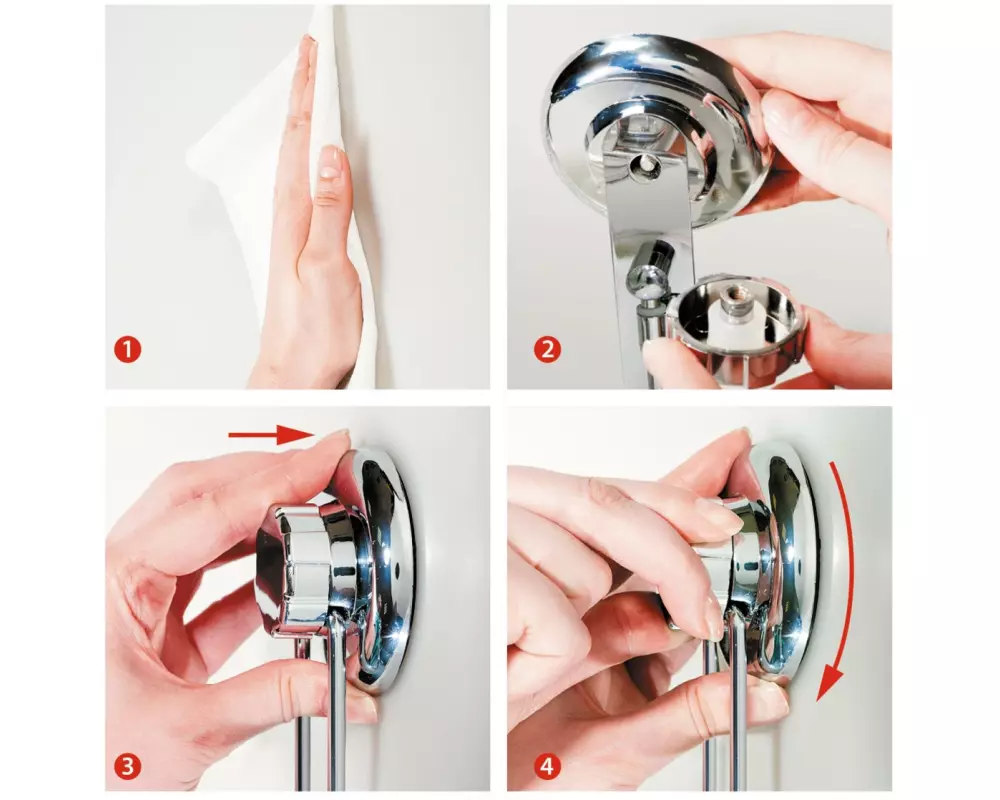 1

2

3

4