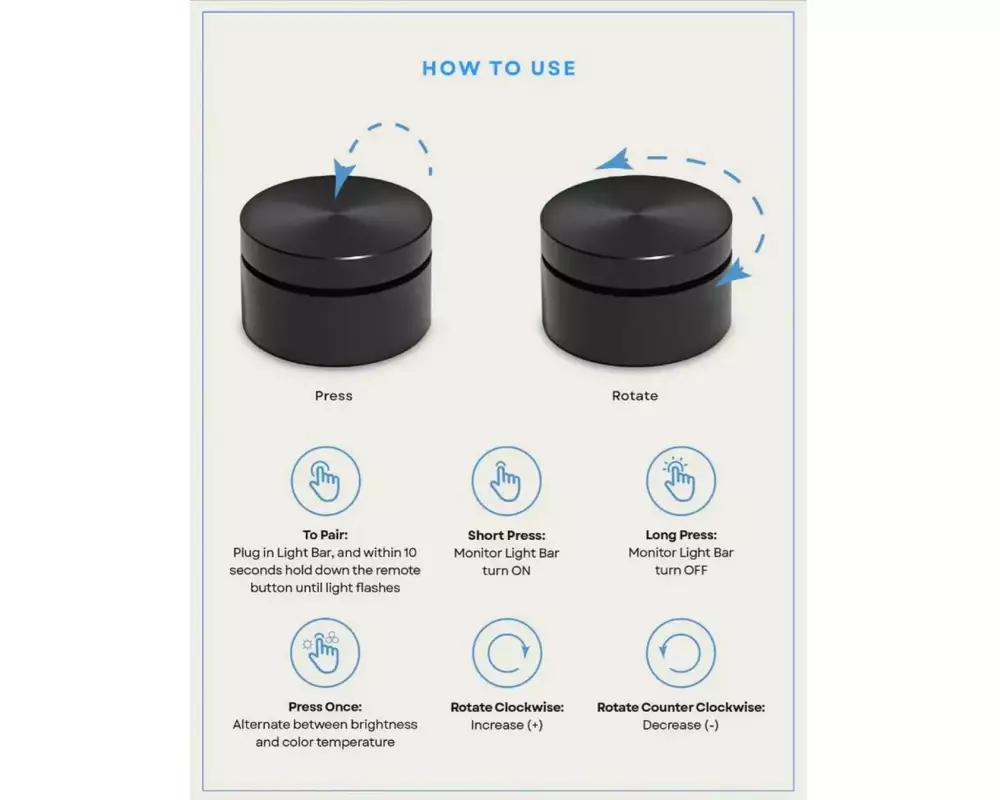 HOW TO USE

Press

Rotate

To Pair:
Plug in Light Bar, and within 10 seconds hold down the remote button until light flashes

Short Press:
Monitor Light Bar turn ON

Long Press:
Monitor Light Bar turn OFF

Press Once:
Alternate between brightness and color temperature

Rotate Clockwise:
Increase (+)

Rotate Counter Clockwise:
Decrease (-)