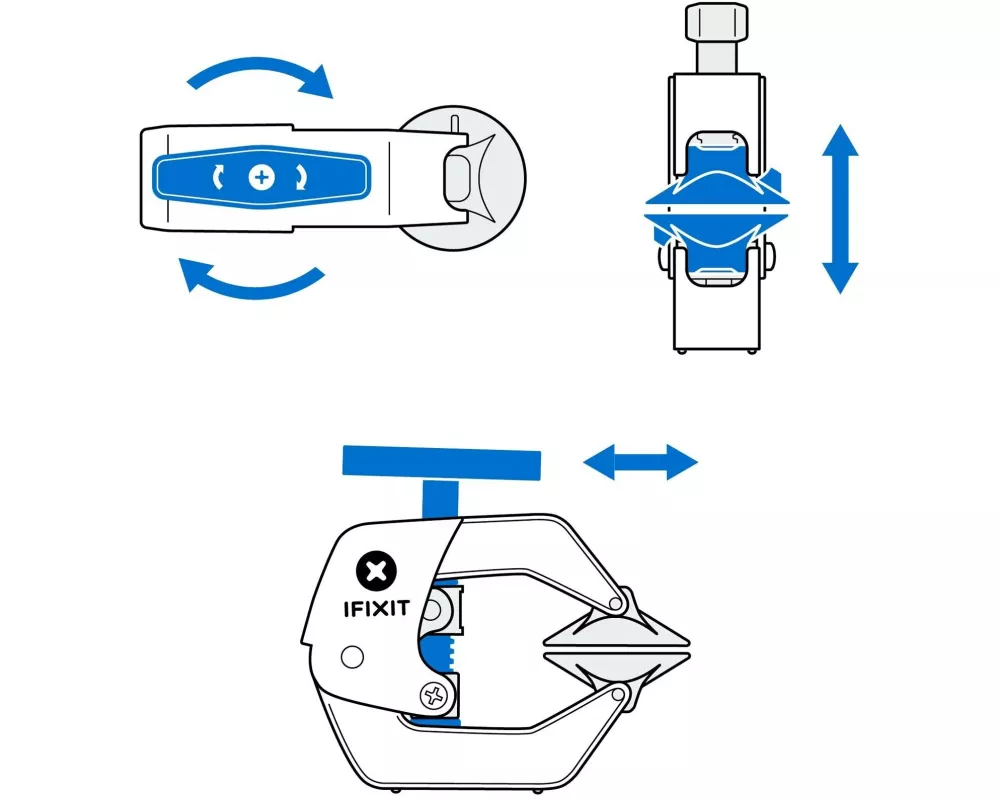 IFIXIT