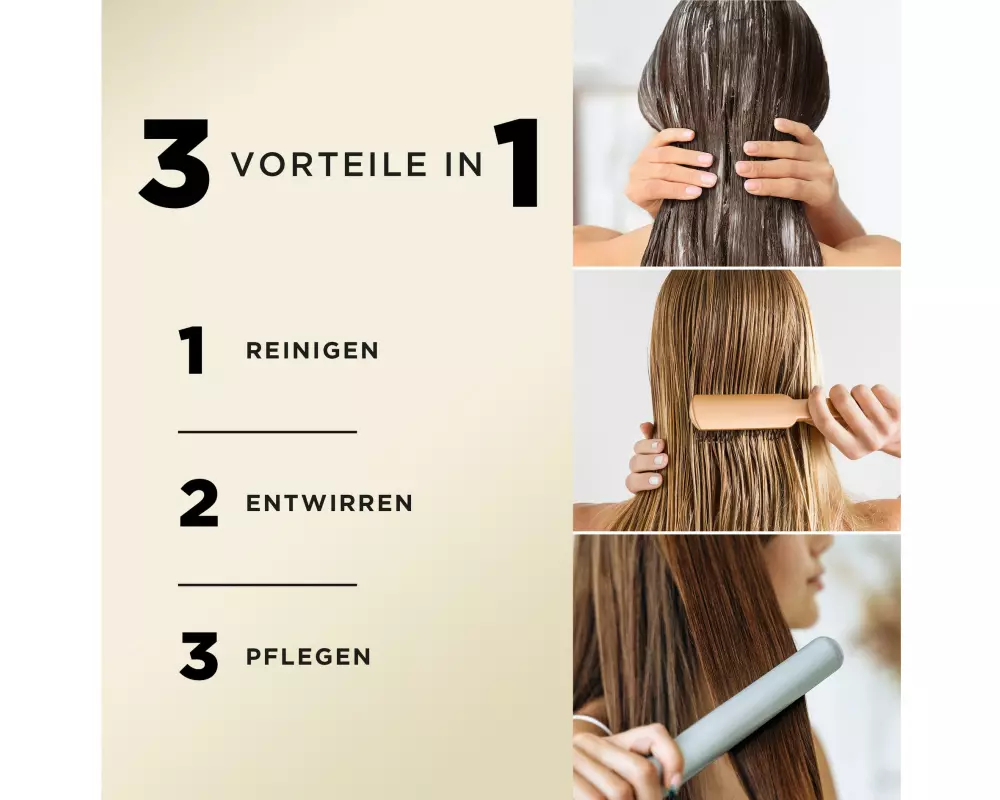 3 VORTEILE IN 1

1 REINIGEN

2 ENTWIRREN

3 PFLEGEN