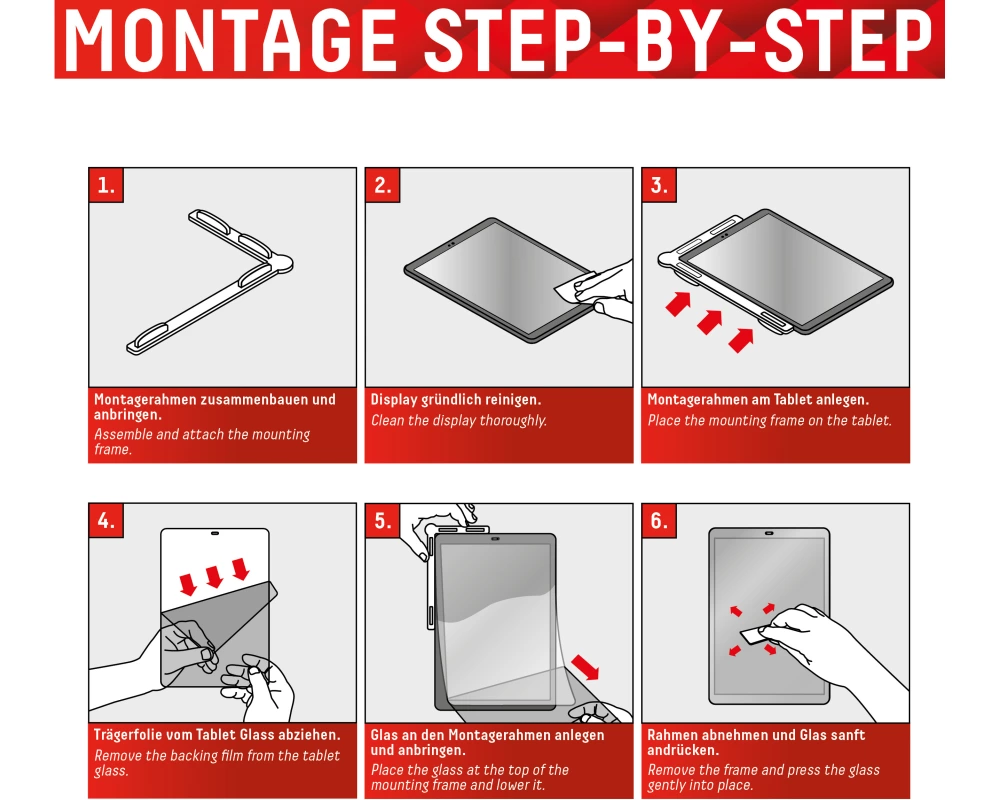 MONTAGE STEP-BY-STEP

1.
Montagerahmen zusammenbauen und anbringen.
Assemble and attach the mounting frame.

2.
Display gründlich reinigen.
Clean the display thoroughly.

3.
Montagerahmen am Tablet anlegen.
Place the mounting frame on the tablet.

4.
Trägerfolie vom Tablet Glass abziehen.
Remove the backing film from the tablet glass.

5.
Glas an den Montagerahmen anlegen und anbringen.
Place the glass at the top of the mounting frame and lower it.

6.
Rahmen abnehmen und Glas sanft andrücken.
Remove the frame and press the glass gently into place.