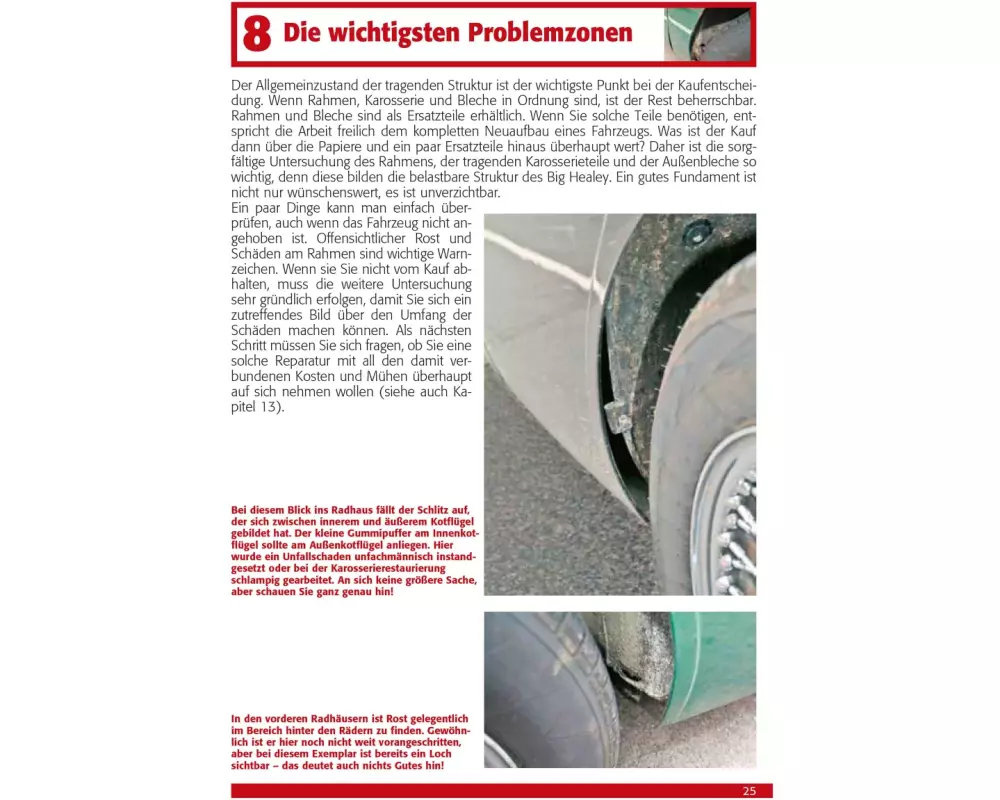 8 Die wichtigsten Problemzonen

Der Allgemeinzustand der tragenden Struktur ist der wichtigste Punkt bei der Kaufentscheidung. Wenn Rahmen, Karosserie und Bleche in Ordnung sind, ist der Rest beherrschbar. Rahmen und Bleche sind als Ersatzteile erhältlich. Wenn Sie solche Teile benötigen, entspricht die Arbeit freilich dem kompletten Neuaufbau eines Fahrzeugs. Was ist der Kauf dann über die Papiere und ein paar Ersatzteile hinaus überhaupt wert? Daher ist die sorgfältige Untersuchung des Rahmens, der tragenden Karosserieteile und der Außenbleche so wichtig, denn diese bilden die belastbare Struktur des Big Healey. Ein gutes Fundament ist nicht nur wünschenswert, es ist unverzichtbar.

Ein paar Dinge kann man einfach überprüfen, auch wenn das Fahrzeug nicht angehoben ist. Offensichtlicher Rost und Schäden am Rahmen sind wichtige Warnzeichen. Wenn sie Sie nicht vom Kauf abhalten, muss die weitere Untersuchung sehr gründlich erfolgen, damit Sie sich ein zutreffendes Bild über den Umfang der Schäden machen können. Als nächsten Schritt müssen Sie sich fragen, ob Sie eine solche Reparatur mit all den damit verbundenen Kosten und Mühen überhaupt auf sich nehmen wollen (siehe auch Kapitel 13).

Bei diesem Blick ins Radhaus fällt der Schlitz auf, der sich zwischen innerem und äußerem Kotflügel gebildet hat. Der kleine Gummipuffer am Innenkotflügel sollte am Außenkotflügel anliegen. Hier wurde ein Unfallschaden unfachmännisch instandgesetzt oder bei der Karosserierestaurierung schlampig gearbeitet. An sich keine größere Sache, aber schauen Sie ganz genau hin!

In den vorderen Radhäusern ist Rost gelegentlich im Bereich hinter den Rädern zu finden. Gewöhnlich ist er hier noch nicht weit vorangeschritten, aber bei diesem Exemplar ist bereits ein Loch sichtbar – das deutet auch nichts Gutes hin!

25