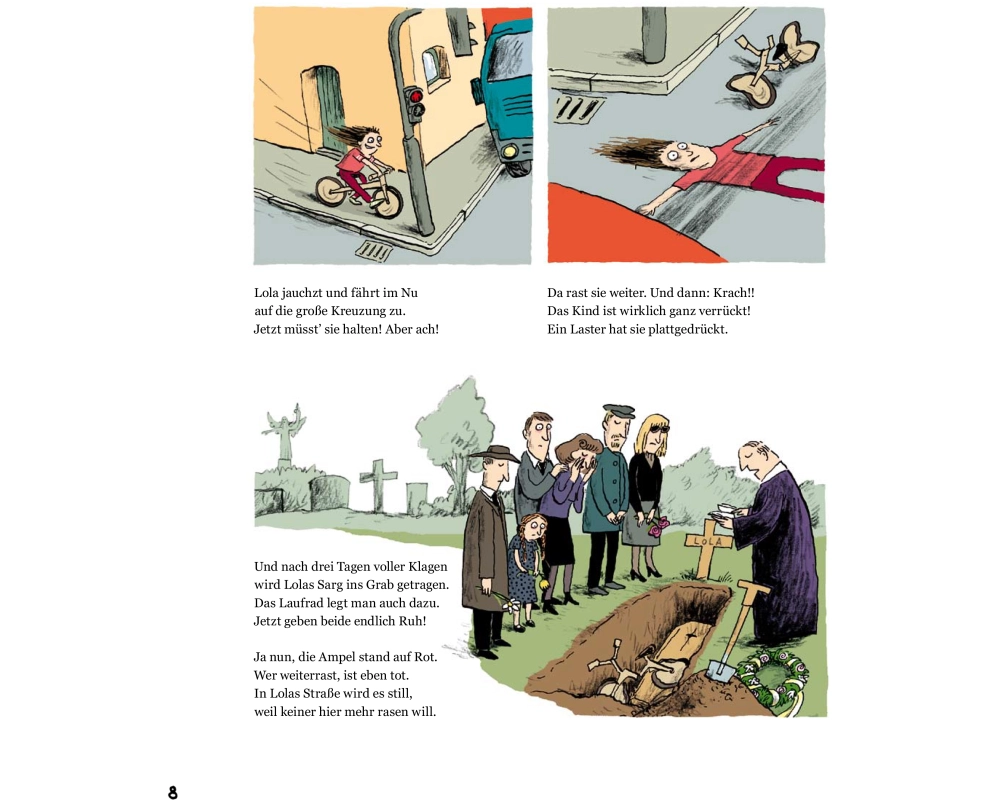 Lola jauchzt und fährt im Nu
auf die große Kreuzung zu.
Jetzt müsst' sie halten! Aber ach!

Da rast sie weiter. Und dann: Krach!!
Das Kind ist wirklich ganz verrückt!
Ein Laster hat sie plattgedrückt.

LOLA

Und nach drei Tagen voller Klagen
wird Lolas Sarg ins Grab getragen.
Das Laufrad legt man auch dazu.
Jetzt geben beide endlich Ruh!

Ja nun, die Ampel stand auf Rot.
Wer weiterrast, ist eben tot.
In Lolas Straße wird es still,
weil keiner hier mehr rasen will.

8