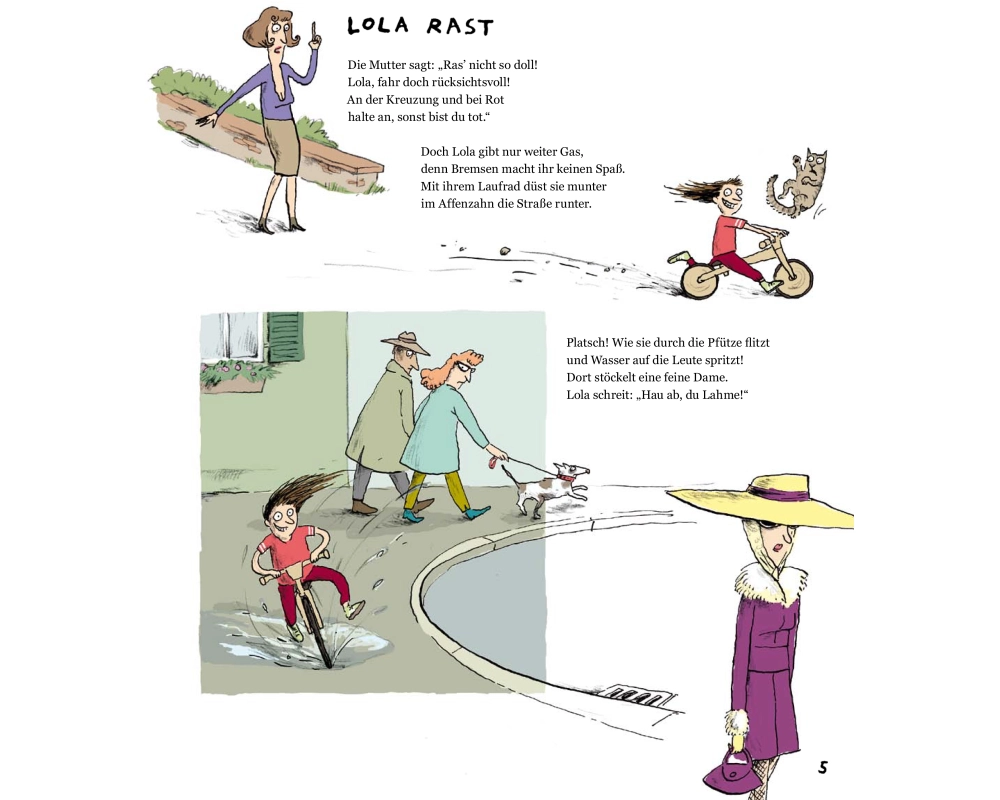 LOLA RAST

Die Mutter sagt: „Ras' nicht so doll!
Lola, fahr doch rücksichtsvoll!
An der Kreuzung und bei Rot
halte an, sonst bist du tot."

Doch Lola gibt nur weiter Gas,
denn Bremsen macht ihr keinen Spaß.
Mit ihrem Laufrad düst sie munter
im Affenzahn die Straße runter.

Platsch! Wie sie durch die Pfütze flitzt
und Wasser auf die Leute spritzt!
Dort stöckelt eine feine Dame.
Lola schreit: „Hau ab, du Lahme!"

5