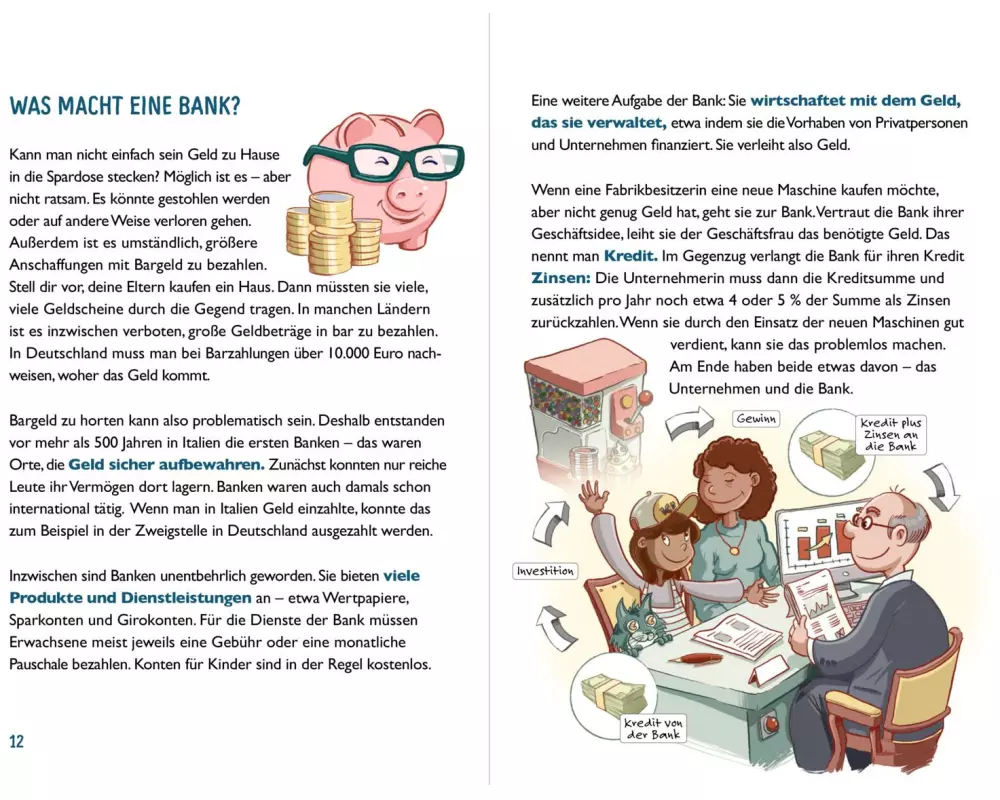 WAS MACHT EINE BANK?

Kann man nicht einfach sein Geld zu Hause in die Spardose stecken? Möglich ist es – aber nicht ratsam. Es könnte gestohlen werden oder auf andere Weise verloren gehen. Außerdem ist es umständlich, größere Anschaffungen mit Bargeld zu bezahlen. Stell dir vor, deine Eltern kaufen ein Haus. Dann müssten sie viele, viele Geldscheine durch die Gegend tragen. In manchen Ländern ist es inzwischen verboten, große Geldbeträge in bar zu bezahlen. In Deutschland muss man bei Barzahlungen über 10.000 Euro nachweisen, woher das Geld kommt.

Bargeld zu horten kann also problematisch sein. Deshalb entstanden vor mehr als 500 Jahren in Italien die ersten Banken – das waren Orte, die Geld sicher aufbewahren. Zunächst konnten nur reiche Leute ihr Vermögen dort lagern. Banken waren auch damals schon international tätig. Wenn man in Italien Geld einzahlte, konnte das zum Beispiel in der Zweigstelle in Deutschland ausgezahlt werden.

Inzwischen sind Banken unentbehrlich geworden. Sie bieten viele Produkte und Dienstleistungen an – etwa Wertpapiere, Sparkonten und Girokonten. Für die Dienste der Bank müssen Erwachsene meist jeweils eine Gebühr oder eine monatliche Pauschale bezahlen. Konten für Kinder sind in der Regel kostenlos.

12

Eine weitere Aufgabe der Bank: Sie wirtschaftet mit dem Geld, das sie verwaltet, etwa indem sie die Vorhaben von Privatpersonen und Unternehmen finanziert. Sie verleiht also Geld.

Wenn eine Fabrikbesitzerin eine neue Maschine kaufen möchte, aber nicht genug Geld hat, geht sie zur Bank. Vertraut die Bank ihrer Geschäftsidee, leiht sie der Geschäftsfrau das benötigte Geld. Das nennt man Kredit. Im Gegenzug verlangt die Bank für ihren Kredit Zinsen: Die Unternehmerin muss dann die Kreditsumme und zusätzlich pro Jahr noch etwa 4 oder 5 % der Summe als Zinsen zurückzahlen. Wenn sie durch den Einsatz der neuen Maschinen gut verdient, kann sie das problemlos machen. Am Ende haben beide etwas davon – das Unternehmen und die Bank.

Gewinn

Kredit plus Zinsen an die Bank

Investition

Kredit von der Bank