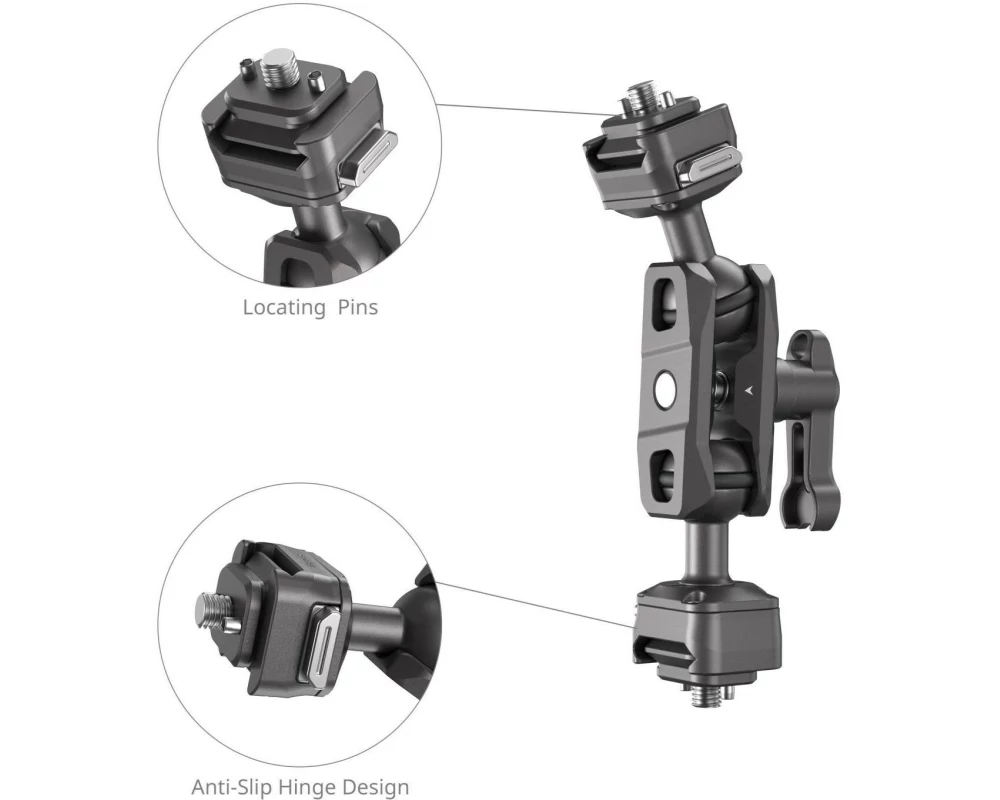 Locating Pins

Anti-Slip Hinge Design