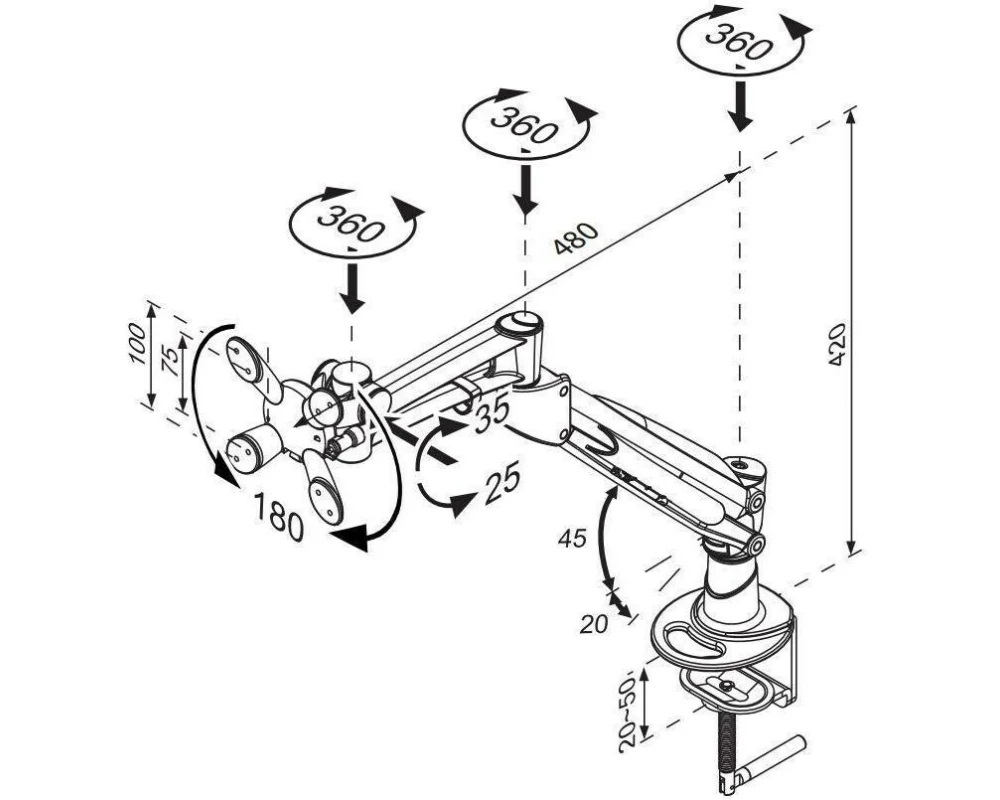 360

360

360

480

420

100

75

35

25

180

45

20

20~50