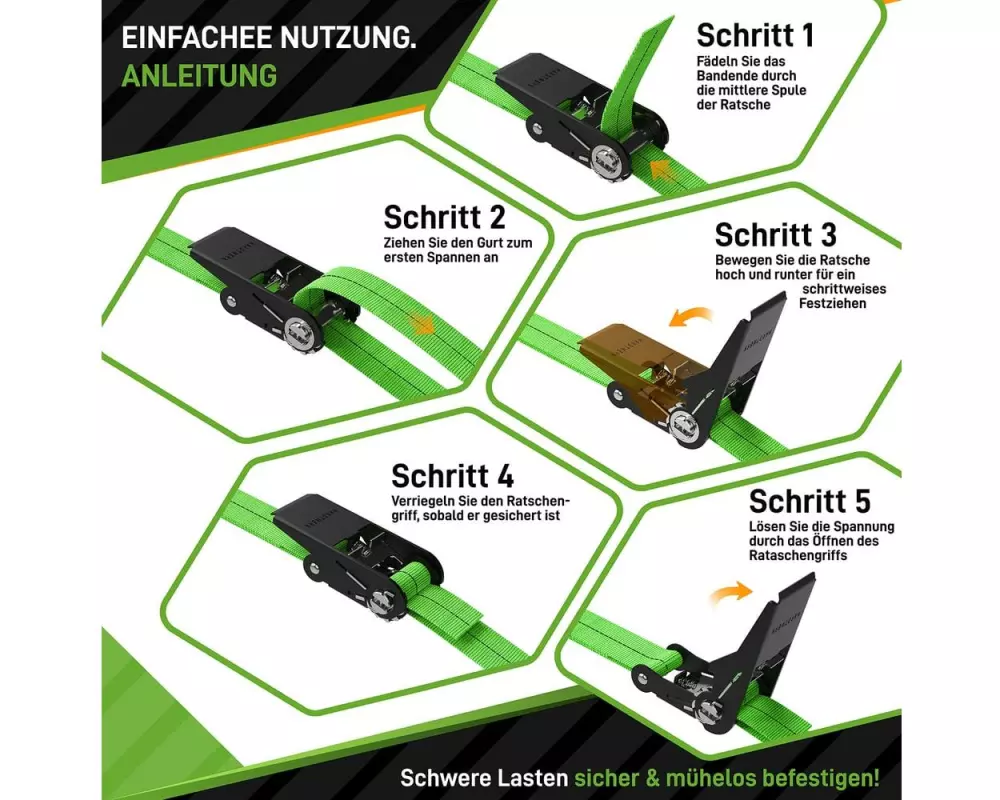 EINFACHEE NUTZUNG.
ANLEITUNG

Schritt 1
Fädeln Sie das Bandende durch die mittlere Spule der Ratsche

Schritt 2
Ziehen Sie den Gurt zum ersten Spannen an

Schritt 3
Bewegen Sie die Ratsche hoch und runter für ein schrittweises Festziehen

Schritt 4
Verriegeln Sie den Ratschengriff, sobald er gesichert ist

Schritt 5
Lösen Sie die Spannung durch das Öffnen des Rataschengriffs

Schwere Lasten sicher & mühelos befestigen!