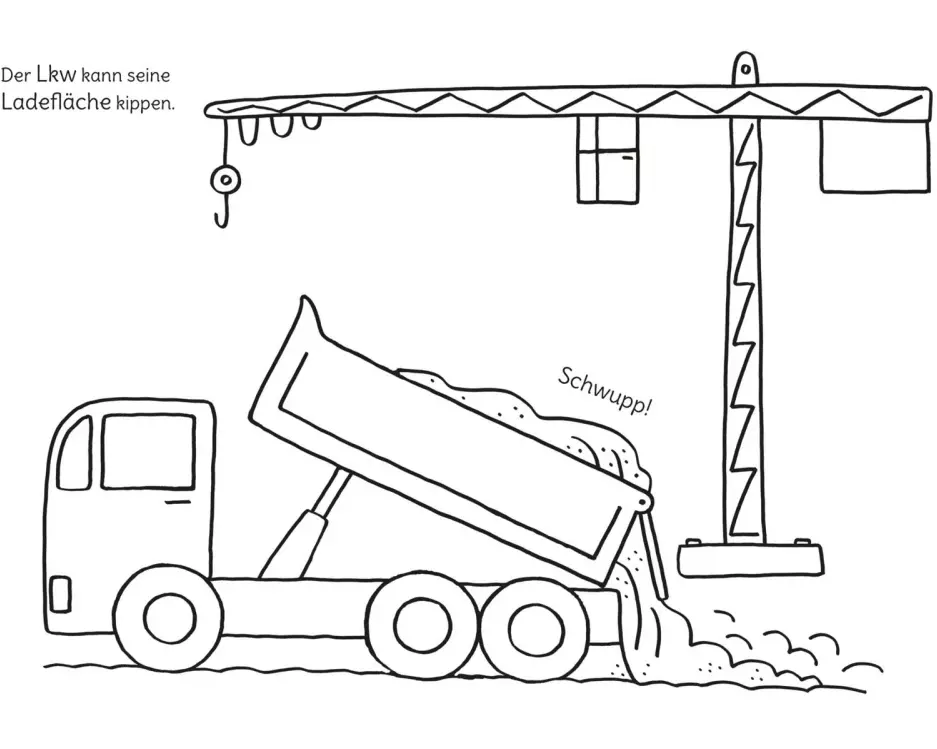 Der Lkw kann seine Ladefläche kippen.

Schwupp!