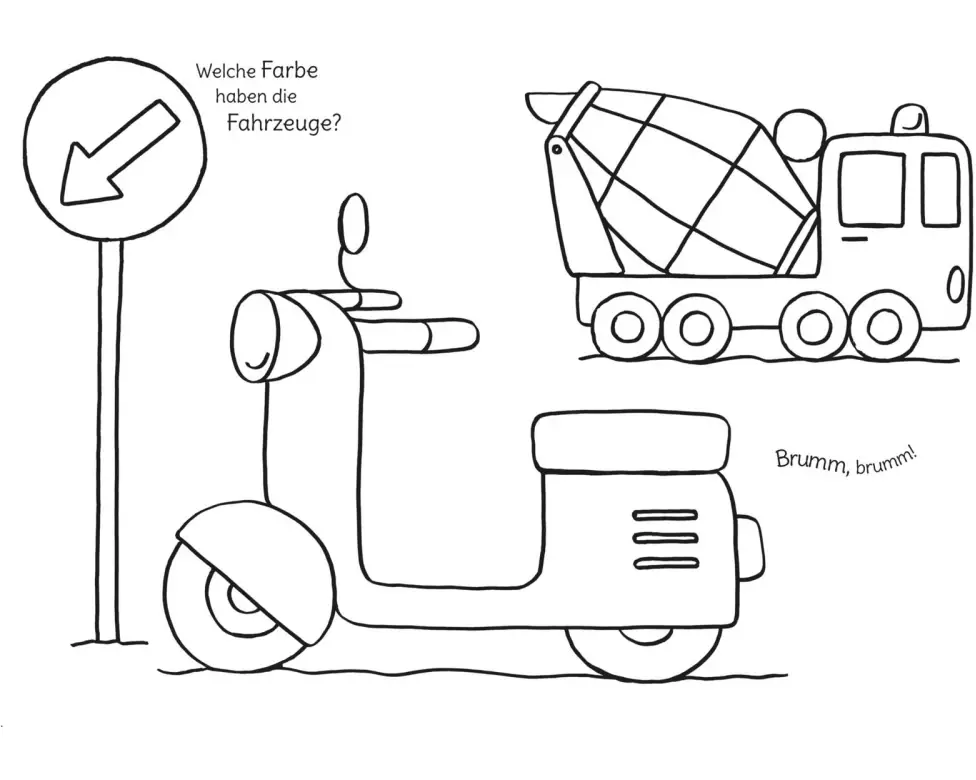 Welche Farbe haben die Fahrzeuge?

Brumm, brumm!