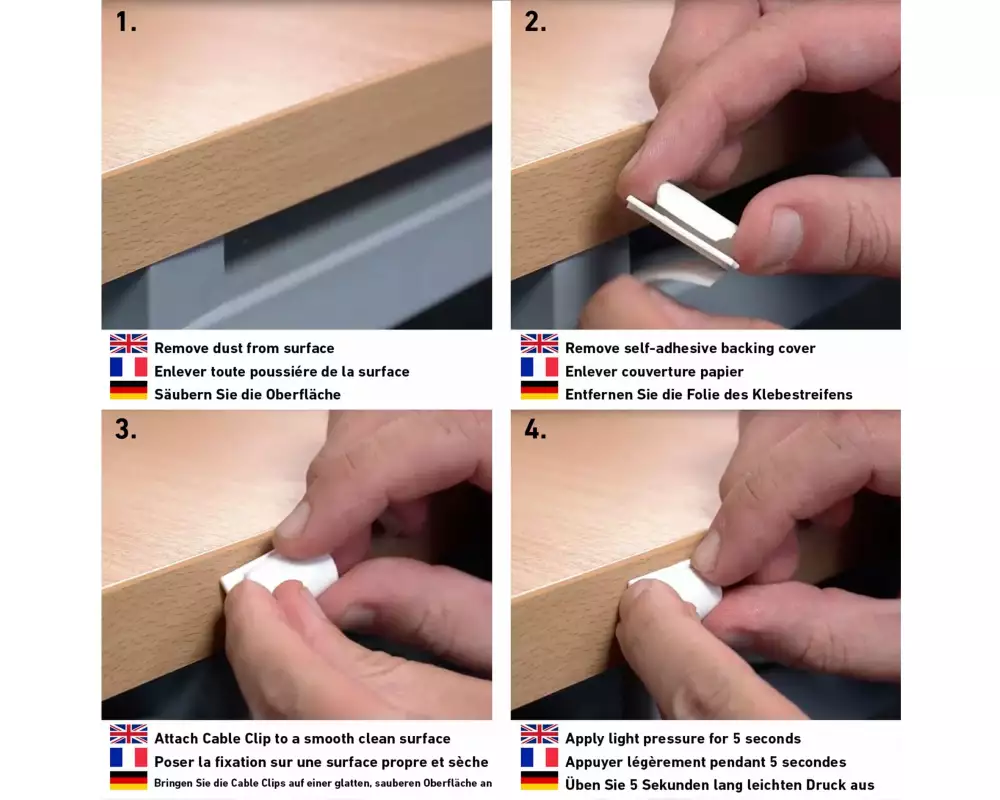 1.

Remove dust from surface
Enlever toute poussiére de la surface
Säubern Sie die Oberfläche

2.

Remove self-adhesive backing cover
Enlever couverture papier
Entfernen Sie die Folie des Klebestreifens

3.

Attach Cable Clip to a smooth clean surface
Poser la fixation sur une surface propre et sèche
Bringen Sie die Cable Clips auf einer glatten, sauberen Oberfläche an

4.

Apply light pressure for 5 seconds
Appuyer légèrement pendant 5 secondes
Üben Sie 5 Sekunden lang leichten Druck aus