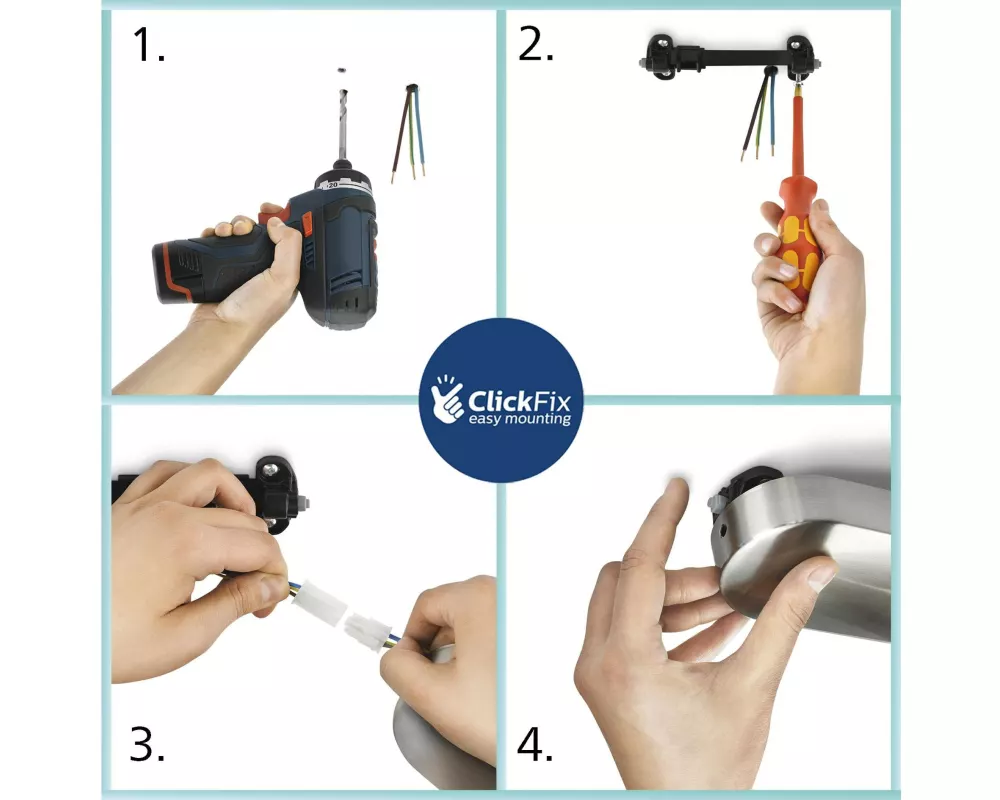 1.

20

2.

ClickFix
easy mounting

3.

4.