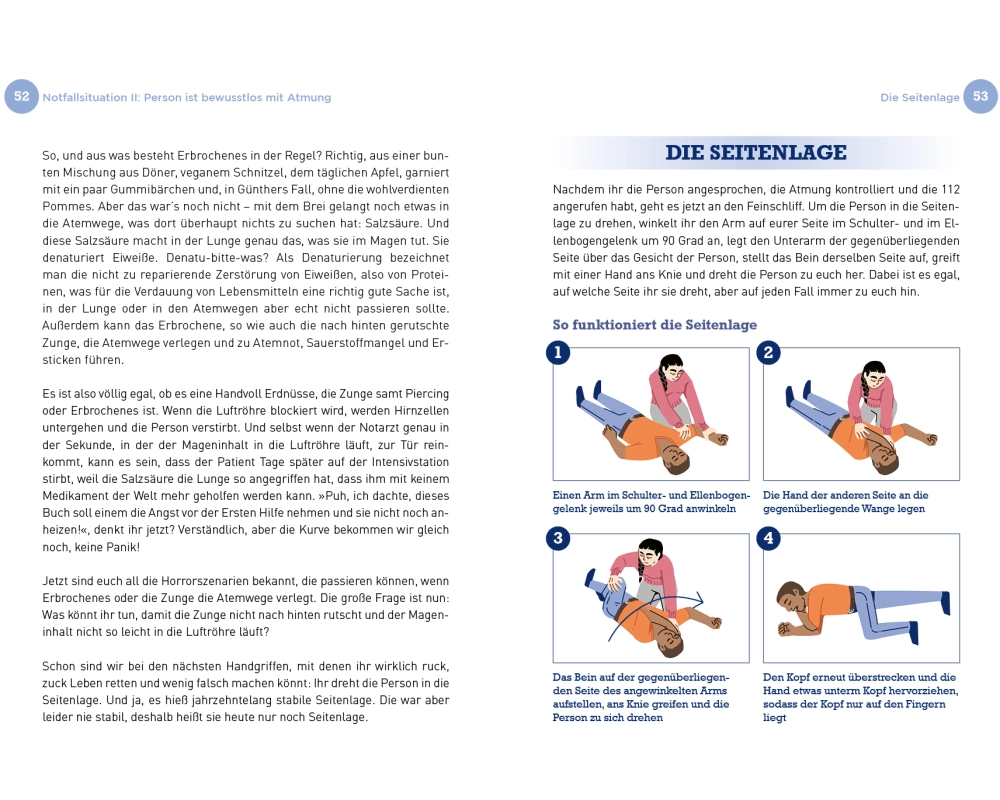 52 Notfallsituation II: Person ist bewusstlos mit Atmung

So, und aus was besteht Erbrochenes in der Regel? Richtig, aus einer bunten Mischung aus Döner, veganem Schnitzel, dem täglichen Apfel, garniert mit ein paar Gummibärchen und, in Günthers Fall, ohne die wohlverdienten Pommes. Aber das war's noch nicht – mit dem Brei gelangt noch etwas in die Atemwege, was dort überhaupt nichts zu suchen hat: Salzsäure. Und diese Salzsäure macht in der Lunge genau das, was sie im Magen tut. Sie denaturiert Eiweiße. Denatu-bitte-was? Als Denaturierung bezeichnet man die nicht zu reparierende Zerstörung von Eiweißen, also von Proteinen, was für die Verdauung von Lebensmitteln eine richtig gute Sache ist, in der Lunge oder in den Atemwegen aber echt nicht passieren sollte. Außerdem kann das Erbrochene, so wie auch die nach hinten gerutschte Zunge, die Atemwege verlegen und zu Atemnot, Sauerstoffmangel und Ersticken führen.

Es ist also völlig egal, ob es eine Handvoll Erdnüsse, die Zunge samt Piercing oder Erbrochenes ist. Wenn die Luftröhre blockiert wird, werden Hirnzellen untergehen und die Person verstirbt. Und selbst wenn der Notarzt genau in der Sekunde, in der der Mageninhalt in die Luftröhre läuft, zur Tür reinkommt, kann es sein, dass der Patient Tage später auf der Intensivstation stirbt, weil die Salzsäure die Lunge so angegriffen hat, dass ihm mit keinem Medikament der Welt mehr geholfen werden kann. »Puh, ich dachte, dieses Buch soll einem die Angst vor der Ersten Hilfe nehmen und sie nicht noch anheizen!«, denkt ihr jetzt? Verständlich, aber die Kurve bekommen wir gleich noch, keine Panik!

Jetzt sind euch all die Horrorszenarien bekannt, die passieren können, wenn Erbrochenes oder die Zunge die Atemwege verlegt. Die große Frage ist nun: Was könnt ihr tun, damit die Zunge nicht nach hinten rutscht und der Mageninhalt nicht so leicht in die Luftröhre läuft?

Schon sind wir bei den nächsten Handgriffen, mit denen ihr wirklich ruck, zuck Leben retten und wenig falsch machen könnt: Ihr dreht die Person in die Seitenlage. Und ja, es hieß jahrzehntelang stabile Seitenlage. Die war aber leider nie stabil, deshalb heißt sie heute nur noch Seitenlage.

Die Seitenlage 53

DIE SEITENLAGE

Nachdem ihr die Person angesprochen, die Atmung kontrolliert und die 112 angerufen habt, geht es jetzt an den Feinschliff. Um die Person in die Seitenlage zu drehen, winkelt ihr den Arm auf eurer Seite im Schulter- und im Ellenbogengelenk um 90 Grad an, legt den Unterarm der gegenüberliegenden Seite über das Gesicht der Person, stellt das Bein derselben Seite auf, greift mit einer Hand ans Knie und dreht die Person zu euch her. Dabei ist es egal, auf welche Seite ihr sie dreht, aber auf jeden Fall immer zu euch hin.

So funktioniert die Seitenlage

1
Einen Arm im Schulter- und Ellenbogengelenk jeweils um 90 Grad anwinkeln

2
Die Hand der anderen Seite an die gegenüberliegende Wange legen

3
Das Bein auf der gegenüberliegenden Seite des angewinkelten Arms aufstellen, ans Knie greifen und die Person zu sich drehen

4
Den Kopf erneut überstrecken und die Hand etwas unterm Kopf hervorziehen, sodass der Kopf nur auf den Fingern liegt