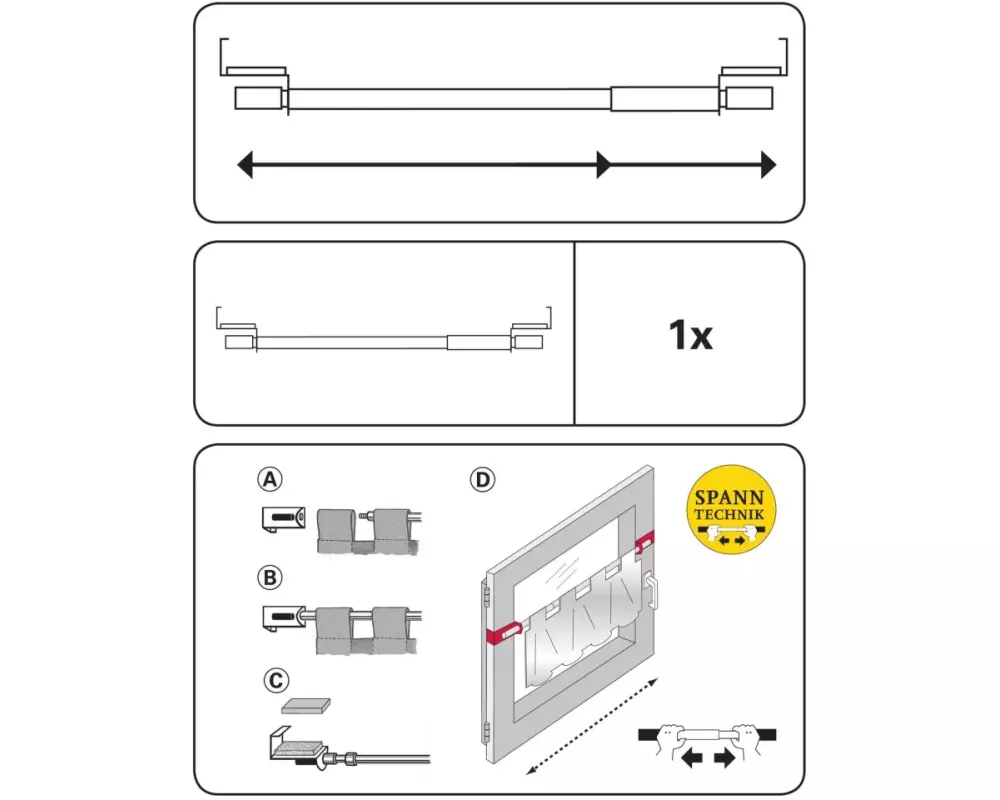 1x

A

B

C

D

SPANN TECHNIK