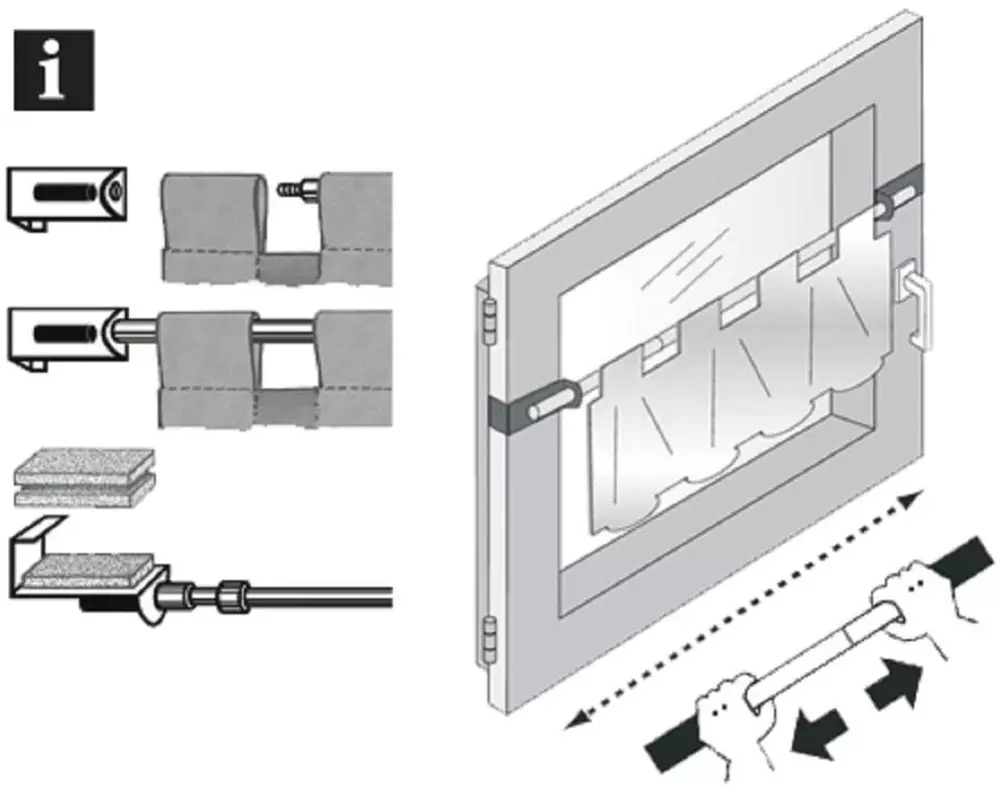 i