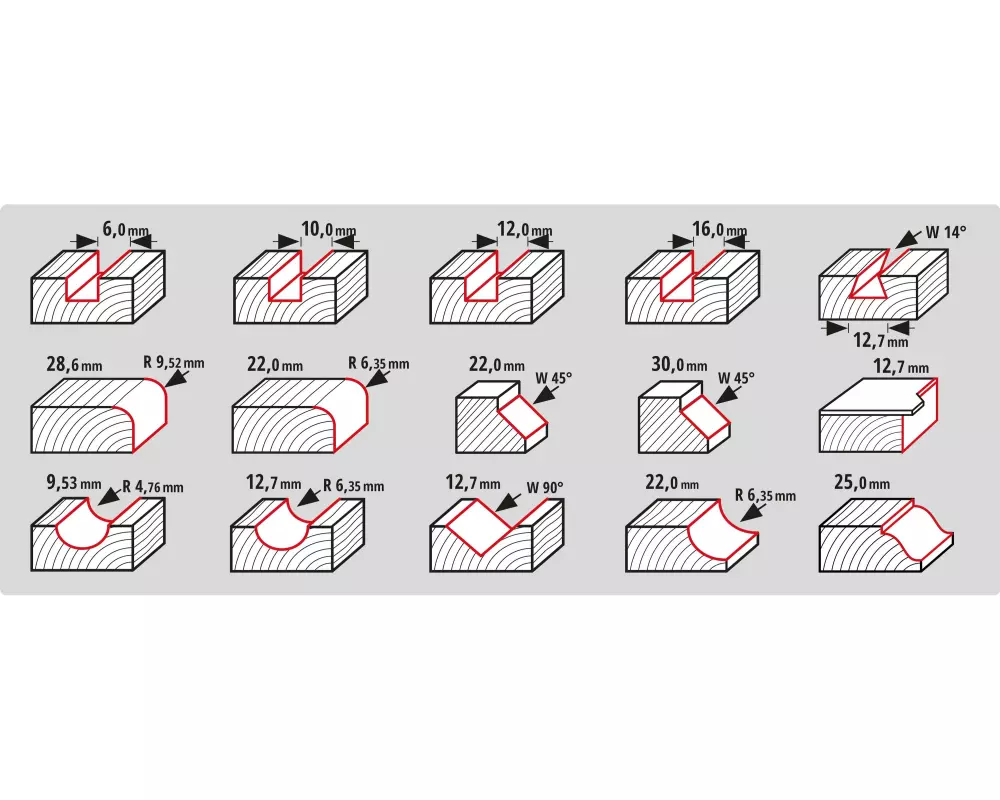 6,0 mm

10,0 mm

12,0 mm

16,0 mm

W 14°
12,7 mm

28,6 mm R 9,52 mm

22,0 mm R 6,35 mm

22,0 mm W 45°

30,0 mm W 45°

12,7 mm

9,53 mm R 4,76 mm

12,7 mm R 6,35 mm

12,7 mm W 90°

22,0 mm R 6,35 mm

25,0 mm