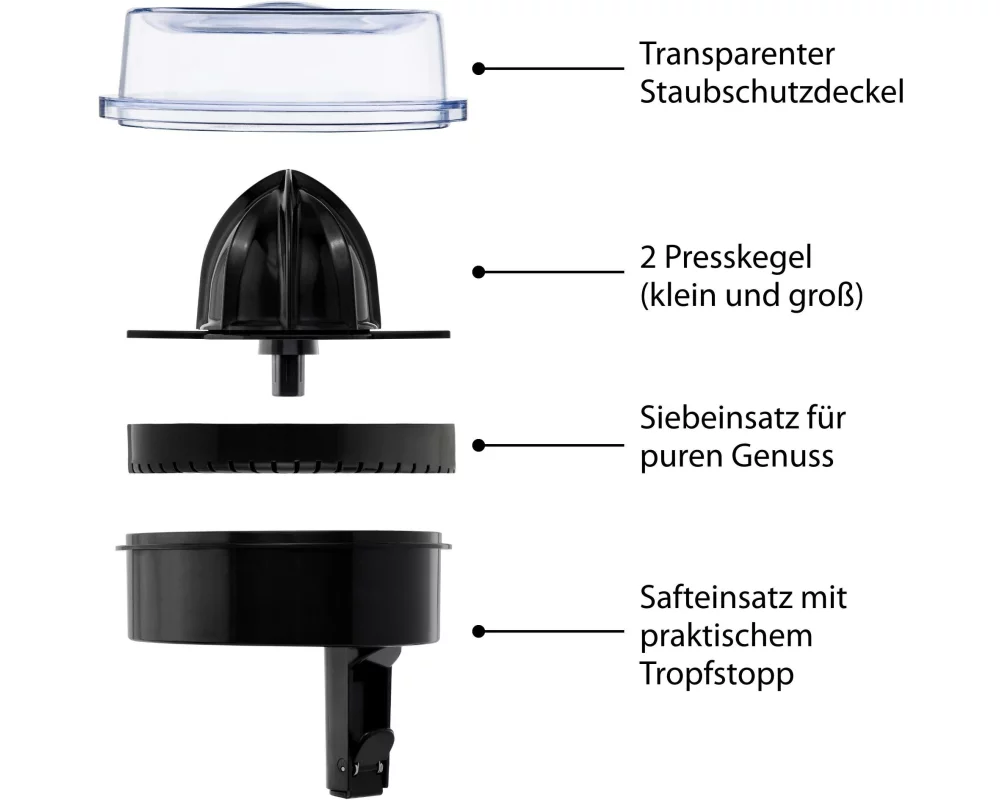 Transparenter Staubschutzdeckel

2 Presskegel (klein und groß)

Siebeinsatz für puren Genuss

Safteinsatz mit praktischem Tropfstopp