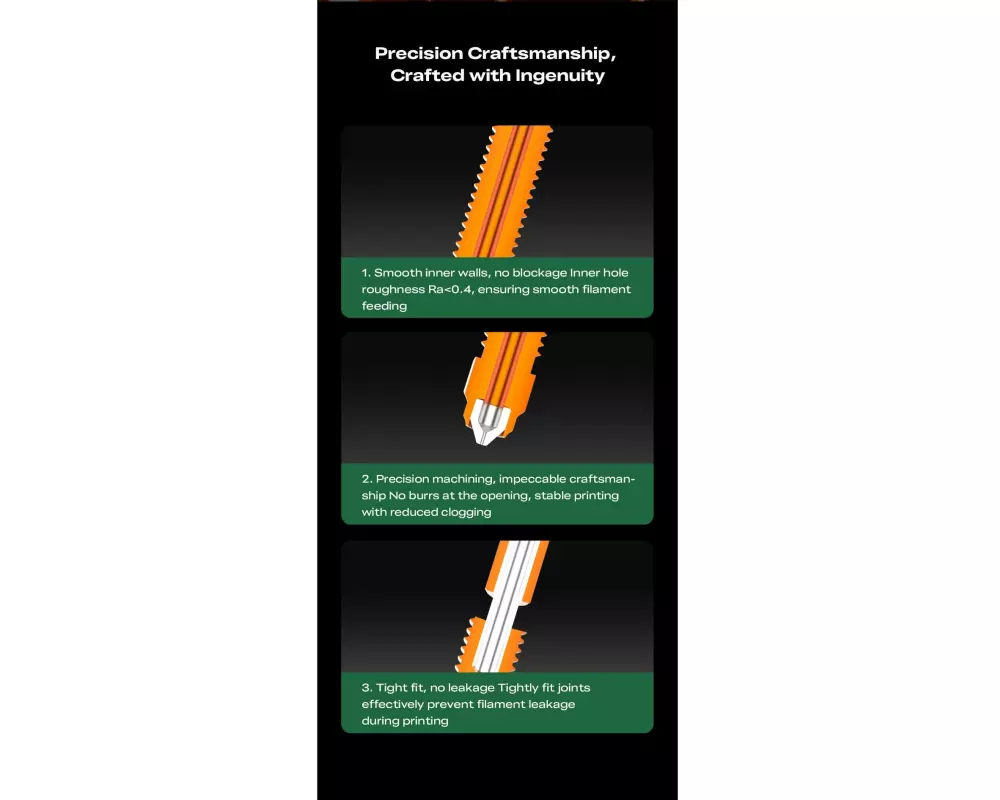 Precision Craftsmanship,
Crafted with Ingenuity

1. Smooth inner walls, no blockage Inner hole roughness Ra<0.4, ensuring smooth filament feeding

2. Precision machining, impeccable craftsmanship No burrs at the opening, stable printing with reduced clogging

3. Tight fit, no leakage Tightly fit joints effectively prevent filament leakage during printing