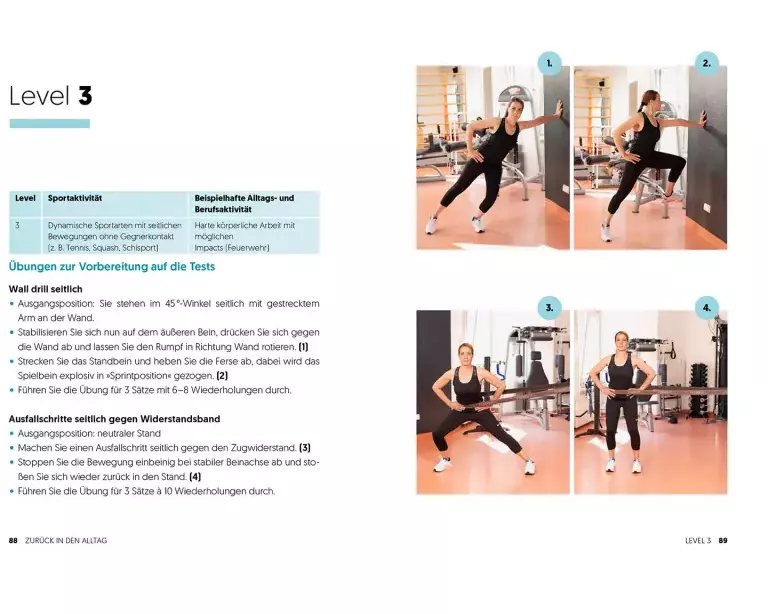 Level 3

| Level | Sportaktivität | Beispielhafte Alltags- und Berufsaktivität |
|---|---|---|
| 3 | Dynamische Sportarten mit seitlichen Bewegungen ohne Gegnerkontakt (z. B. Tennis, Squash, Schisport) | Harte körperliche Arbeit mit möglichen Impacts (Feuerwehr) |

Übungen zur Vorbereitung auf die Tests

Wall drill seitlich
• Ausgangsposition: Sie stehen im 45°-Winkel seitlich mit gestrecktem Arm an der Wand.
• Stabilisieren Sie sich nun auf dem äußeren Bein, drücken Sie sich gegen die Wand ab und lassen Sie den Rumpf in Richtung Wand rotieren. (1)
• Strecken Sie das Standbein und heben Sie die Ferse ab, dabei wird das Spielbein explosiv in »Sprintposition« gezogen. (2)
• Führen Sie die Übung für 3 Sätze mit 6–8 Wiederholungen durch.

Ausfallschritte seitlich gegen Widerstandsband
• Ausgangsposition: neutraler Stand
• Machen Sie einen Ausfallschritt seitlich gegen den Zugwiderstand. (3)
• Stoppen Sie die Bewegung einbeinig bei stabiler Beinachse ab und stoßen Sie sich wieder zurück in den Stand. (4)
• Führen Sie die Übung für 3 Sätze à 10 Wiederholungen durch.

1.
2.
3.
4.

88 ZURÜCK IN DEN ALLTAG

LEVEL 3 89