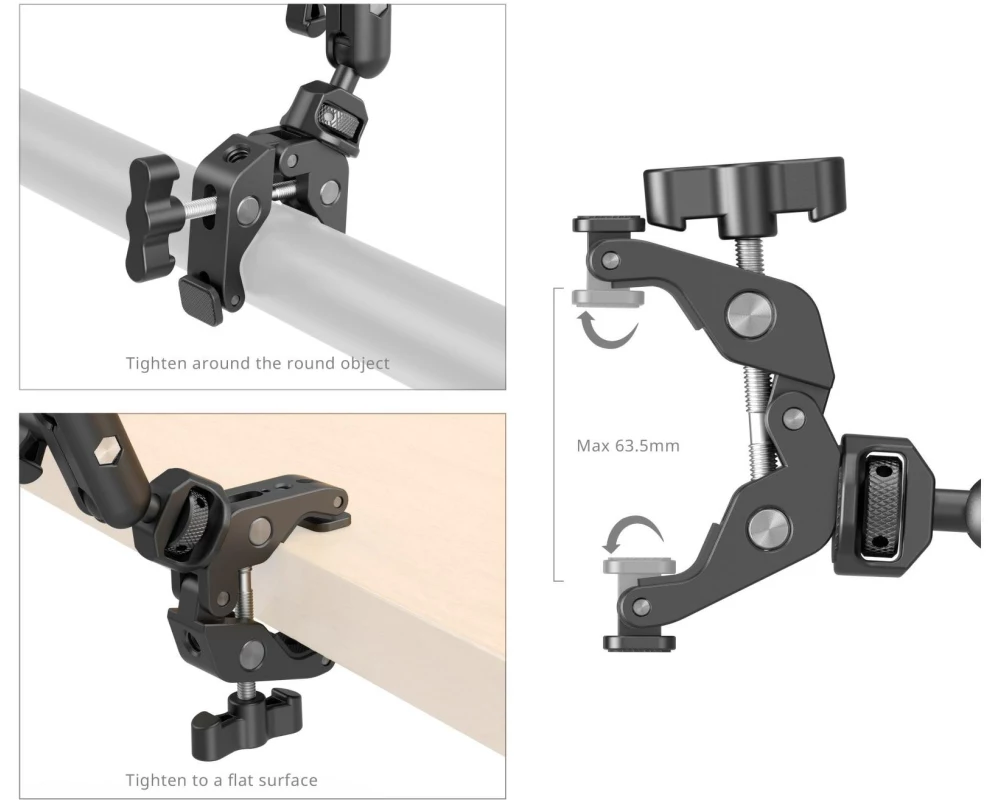 Tighten around the round object

Tighten to a flat surface

Max 63.5mm