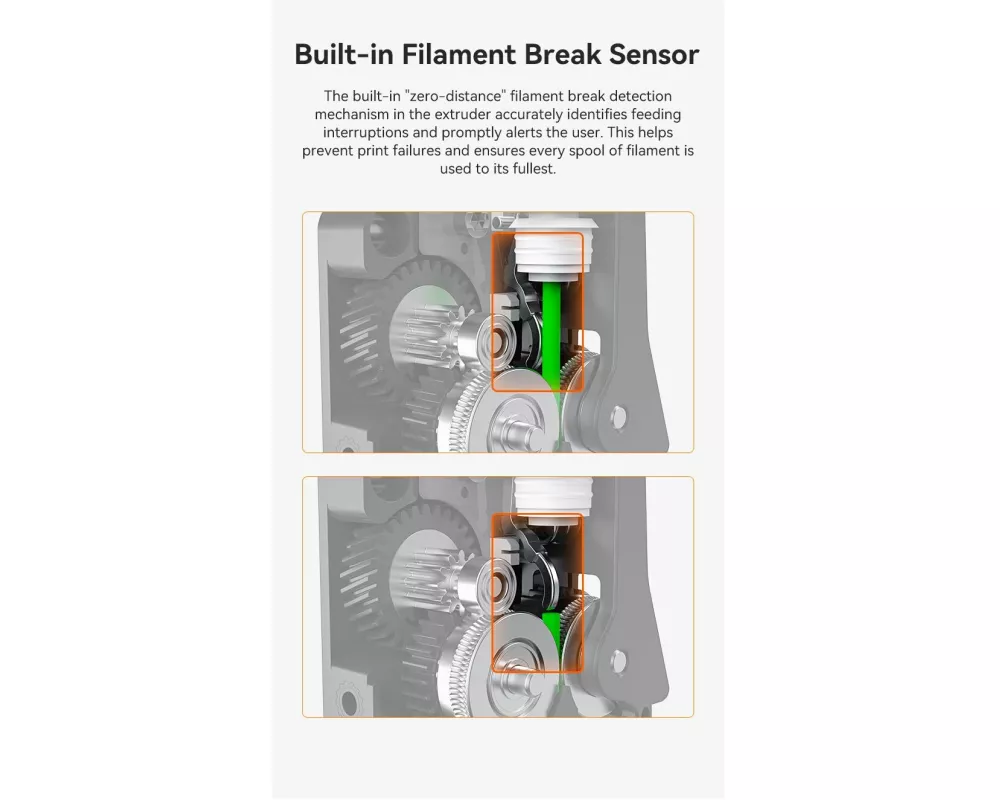 Built-in Filament Break Sensor

The built-in "zero-distance" filament break detection mechanism in the extruder accurately identifies feeding interruptions and promptly alerts the user. This helps prevent print failures and ensures every spool of filament is used to its fullest.