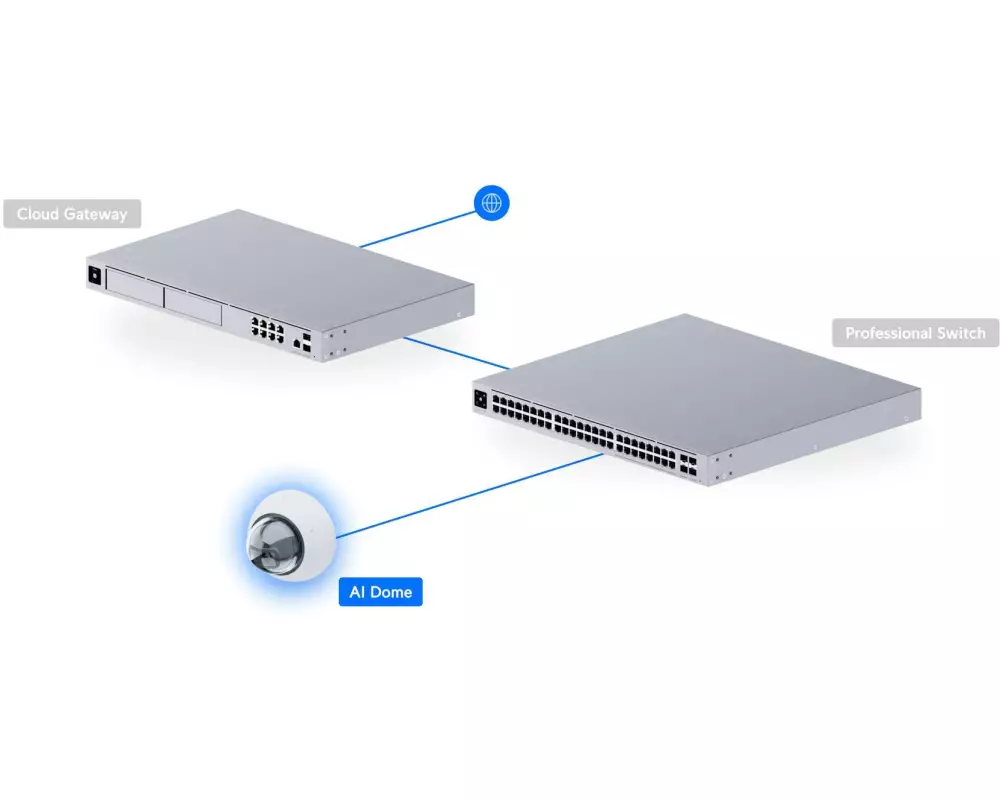 Cloud Gateway

Professional Switch

AI Dome