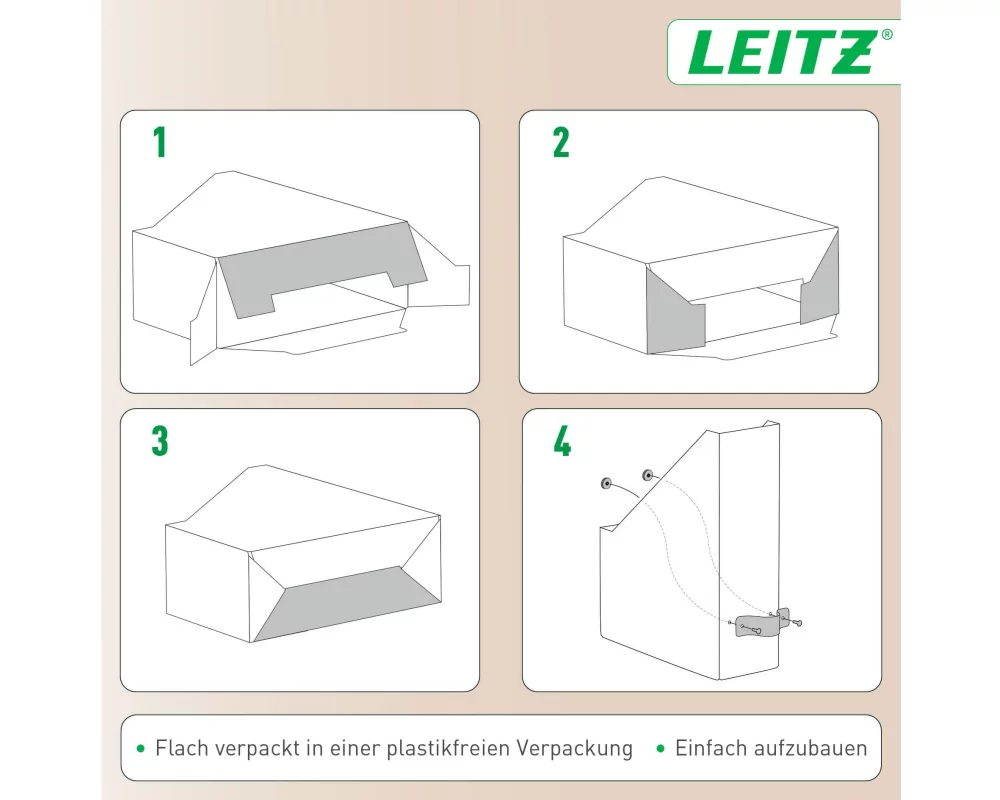 LEITZ®

1

2

3

4

• Flach verpackt in einer plastikfreien Verpackung • Einfach aufzubauen