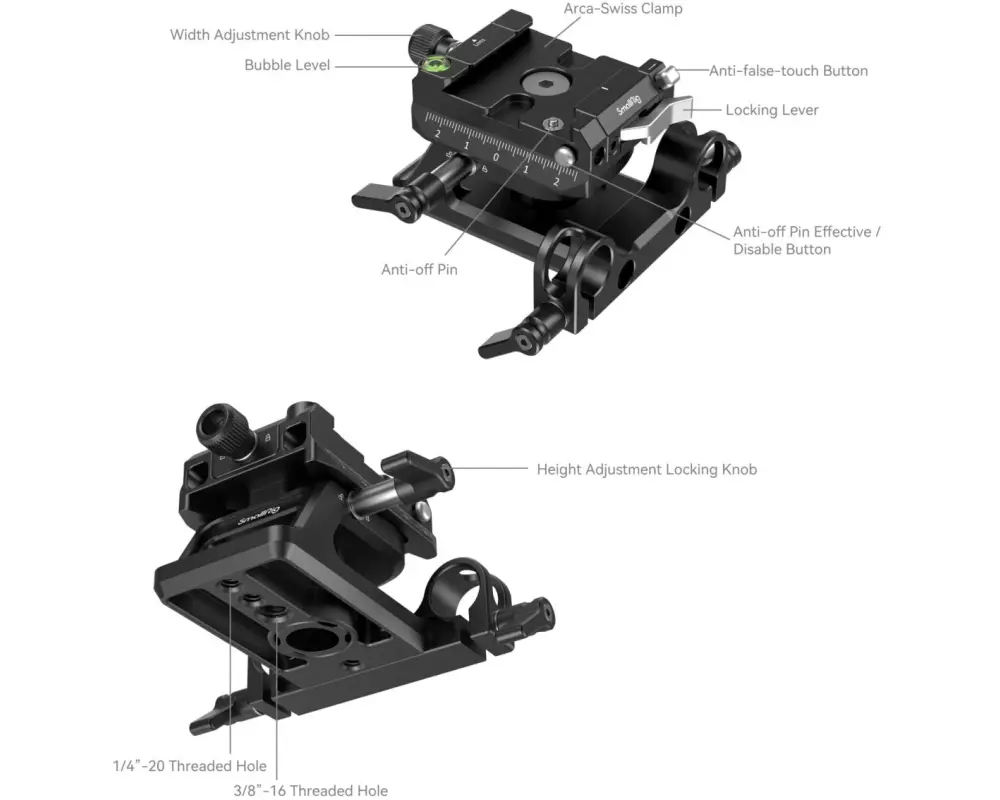 Arca-Swiss Clamp

Width Adjustment Knob

Bubble Level

Anti-false-touch Button

Locking Lever

SmallRig

2 1 0 1 2

Anti-off Pin Effective / Disable Button

Anti-off Pin

Height Adjustment Locking Knob

SmallRig

1/4"-20 Threaded Hole

3/8"-16 Threaded Hole