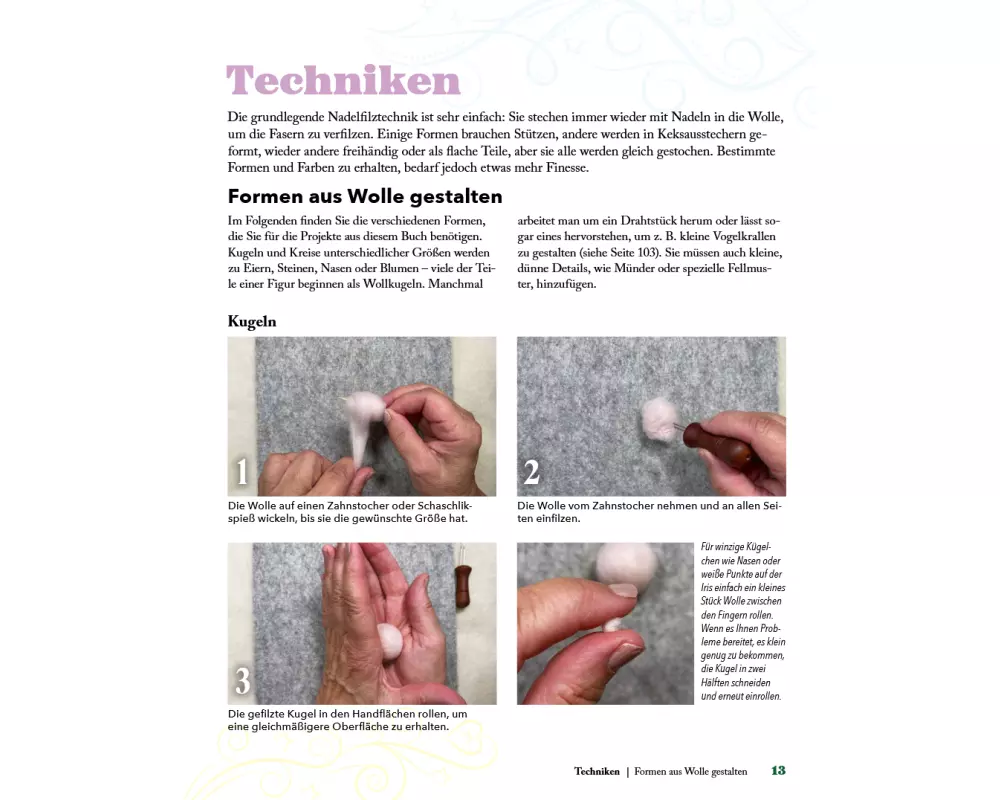 Techniken

Die grundlegende Nadelfilztechnik ist sehr einfach: Sie stechen immer wieder mit Nadeln in die Wolle, um die Fasern zu verfilzen. Einige Formen brauchen Stützen, andere werden in Keksausstechern geformt, wieder andere freihändig oder als flache Teile, aber sie alle werden gleich gestochen. Bestimmte Formen und Farben zu erhalten, bedarf jedoch etwas mehr Finesse.

Formen aus Wolle gestalten

Im Folgenden finden Sie die verschiedenen Formen, die Sie für die Projekte aus diesem Buch benötigen. Kugeln und Kreise unterschiedlicher Größen werden zu Eiern, Steinen, Nasen oder Blumen – viele der Teile einer Figur beginnen als Wollkugeln. Manchmal arbeitet man um ein Drahtstück herum oder lässt sogar eines hervorstehen, um z. B. kleine Vogelkrallen zu gestalten (siehe Seite 103). Sie müssen auch kleine, dünne Details, wie Münder oder spezielle Fellmuster, hinzufügen.

Kugeln

1

Die Wolle auf einen Zahnstocher oder Schaschlikspieß wickeln, bis sie die gewünschte Größe hat.

2

Die Wolle vom Zahnstocher nehmen und an allen Seiten einfilzen.

3

Die gefilzte Kugel in den Handflächen rollen, um eine gleichmäßigere Oberfläche zu erhalten.

Für winzige Kügelchen wie Nasen oder weiße Punkte auf der Iris einfach ein kleines Stück Wolle zwischen den Fingern rollen. Wenn es Ihnen Probleme bereitet, es klein genug zu bekommen, die Kugel in zwei Hälften schneiden und erneut einrollen.

Techniken | Formen aus Wolle gestalten 13