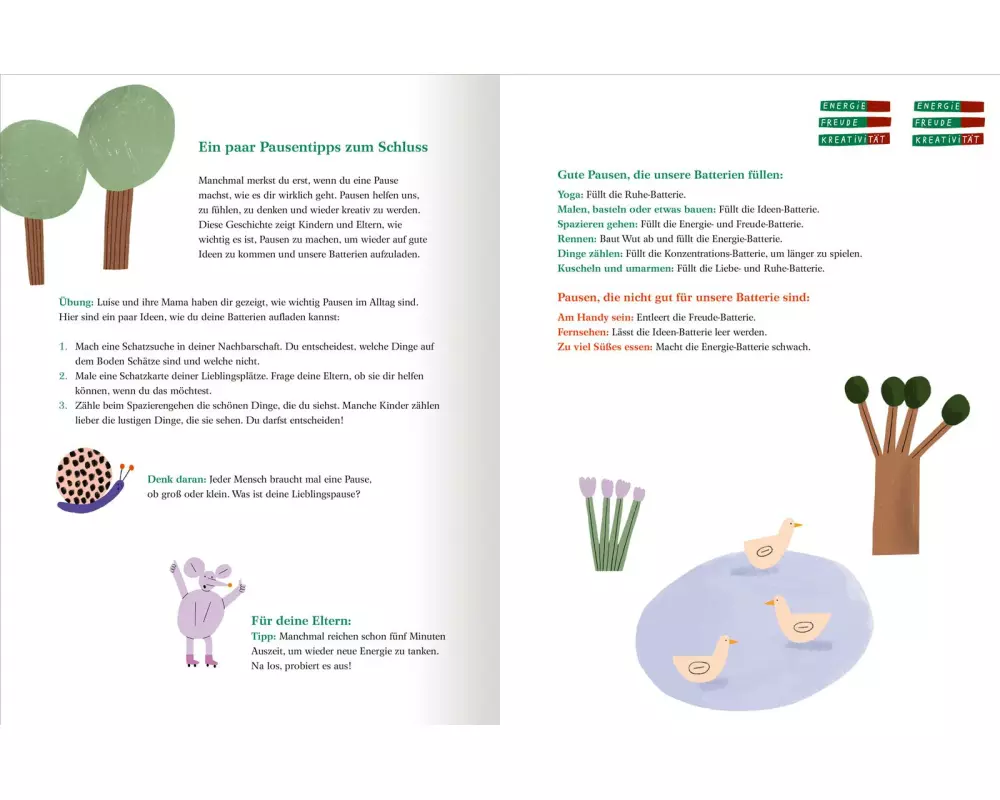 Ein paar Pausentipps zum Schluss

Manchmal merkst du erst, wenn du eine Pause machst, wie es dir wirklich geht. Pausen helfen uns, zu fühlen, zu denken und wieder kreativ zu werden. Diese Geschichte zeigt Kindern und Eltern, wie wichtig es ist, Pausen zu machen, um wieder auf gute Ideen zu kommen und unsere Batterien aufzuladen.

Übung: Luise und ihre Mama haben dir gezeigt, wie wichtig Pausen im Alltag sind. Hier sind ein paar Ideen, wie du deine Batterien aufladen kannst:

1. Mach eine Schatzsuche in deiner Nachbarschaft. Du entscheidest, welche Dinge auf dem Boden Schätze sind und welche nicht.
2. Male eine Schatzkarte deiner Lieblingsplätze. Frage deine Eltern, ob sie dir helfen können, wenn du das möchtest.
3. Zähle beim Spazierengehen die schönen Dinge, die du siehst. Manche Kinder zählen lieber die lustigen Dinge, die sie sehen. Du darfst entscheiden!

Denk daran: Jeder Mensch braucht mal eine Pause, ob groß oder klein. Was ist deine Lieblingspause?

Für deine Eltern:
Tipp: Manchmal reichen schon fünf Minuten Auszeit, um wieder neue Energie zu tanken. Na los, probiert es aus!

ENERGIE
FREUDE
KREATIVITÄT

ENERGIE
FREUDE
KREATIVITÄT

Gute Pausen, die unsere Batterien füllen:
Yoga: Füllt die Ruhe-Batterie.
Malen, basteln oder etwas bauen: Füllt die Ideen-Batterie.
Spazieren gehen: Füllt die Energie- und Freude-Batterie.
Rennen: Baut Wut ab und füllt die Energie-Batterie.
Dinge zählen: Füllt die Konzentrations-Batterie, um länger zu spielen.
Kuscheln und umarmen: Füllt die Liebe- und Ruhe-Batterie.

Pausen, die nicht gut für unsere Batterie sind:
Am Handy sein: Entleert die Freude-Batterie.
Fernsehen: Lässt die Ideen-Batterie leer werden.
Zu viel Süßes essen: Macht die Energie-Batterie schwach.