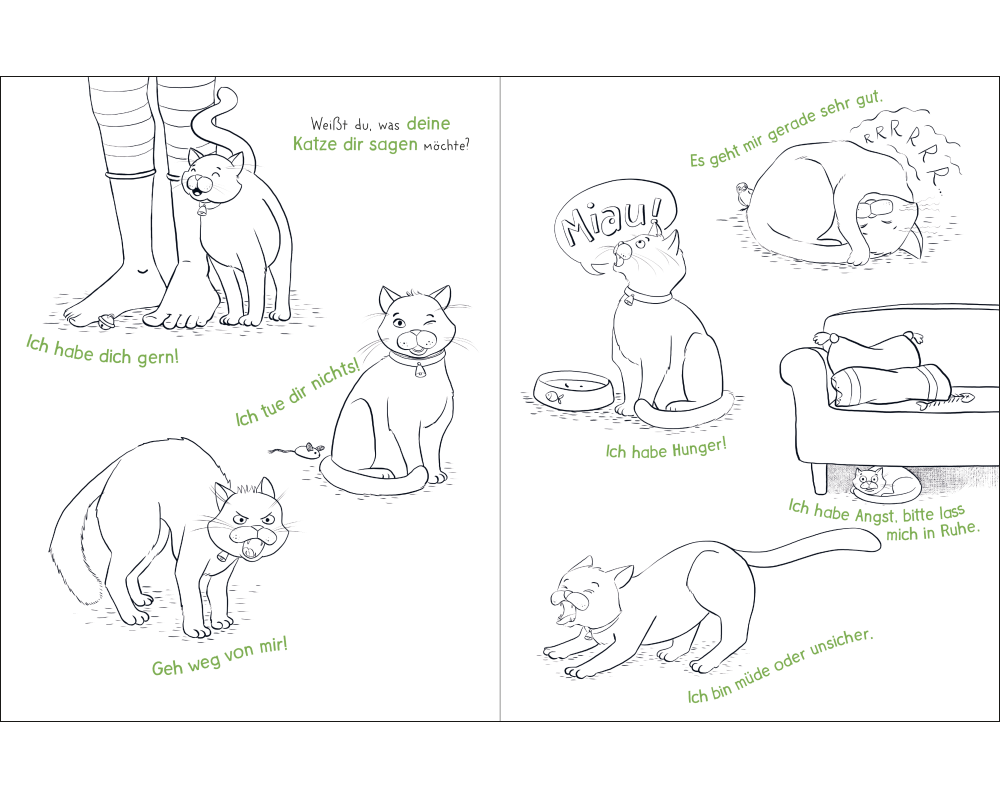 Weißt du, was deine Katze dir sagen möchte?

Ich habe dich gern!

Ich tue dir nichts!

Geh weg von mir!

Es geht mir gerade sehr gut.

RRRRRR

Miau!

Ich habe Hunger!

Ich habe Angst, bitte lass mich in Ruhe.

Ich bin müde oder unsicher.