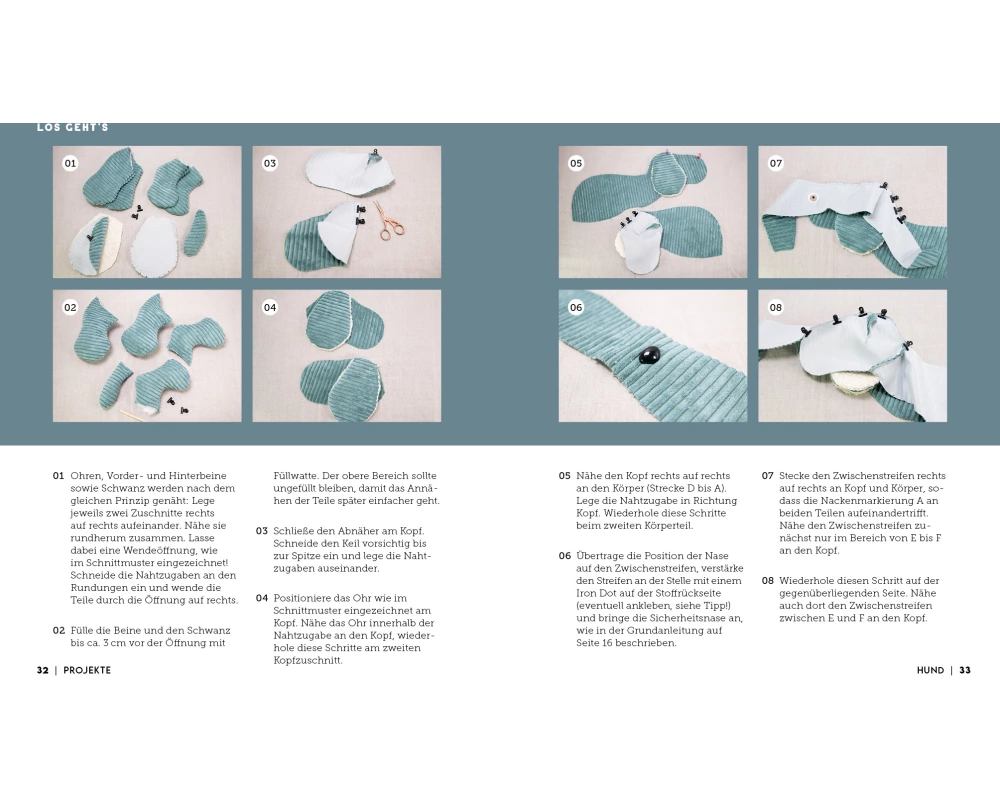 LOS GEHT'S

01

03

02

04

05

07

06

08

01 Ohren, Vorder- und Hinterbeine sowie Schwanz werden nach dem gleichen Prinzip genäht: Lege jeweils zwei Zuschnitte rechts auf rechts aufeinander. Nähe sie rundherum zusammen. Lasse dabei eine Wendeöffnung, wie im Schnittmuster eingezeichnet! Schneide die Nahtzugaben an den Rundungen ein und wende die Teile durch die Öffnung auf rechts.

02 Fülle die Beine und den Schwanz bis ca. 3 cm vor der Öffnung mit Füllwatte. Der obere Bereich sollte ungefüllt bleiben, damit das Annähen der Teile später einfacher geht.

03 Schließe den Abnäher am Kopf. Schneide den Keil vorsichtig bis zur Spitze ein und lege die Nahtzugaben auseinander.

04 Positioniere das Ohr wie im Schnittmuster eingezeichnet am Kopf. Nähe das Ohr innerhalb der Nahtzugabe an den Kopf, wiederhole diese Schritte am zweiten Kopfzuschnitt.

05 Nähe den Kopf rechts auf rechts an den Körper (Strecke D bis A). Lege die Nahtzugabe in Richtung Kopf. Wiederhole diese Schritte beim zweiten Körperteil.

06 Übertrage die Position der Nase auf den Zwischenstreifen, verstärke den Streifen an der Stelle mit einem Iron Dot auf der Stoffrückseite (eventuell ankleben, siehe Tipp!) und bringe die Sicherheitsnase an, wie in der Grundanleitung auf Seite 16 beschrieben.

07 Stecke den Zwischenstreifen rechts auf rechts an Kopf und Körper, sodass die Nackenmarkierung A an beiden Teilen aufeinandertrifft. Nähe den Zwischenstreifen zunächst nur im Bereich von E bis F an den Kopf.

08 Wiederhole diesen Schritt auf der gegenüberliegenden Seite. Nähe auch dort den Zwischenstreifen zwischen E und F an den Kopf.

32 | PROJEKTE

HUND | 33