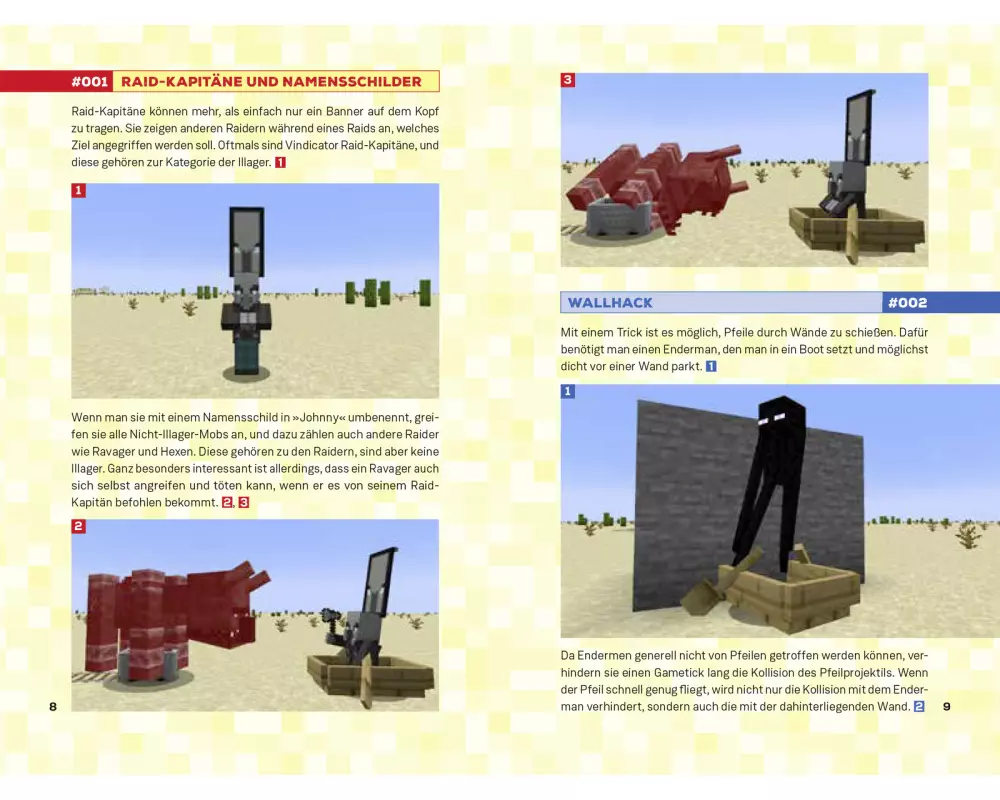 #001 RAID-KAPITÄNE UND NAMENSSCHILDER

Raid-Kapitäne können mehr, als einfach nur ein Banner auf dem Kopf zu tragen. Sie zeigen anderen Raidern während eines Raids an, welches Ziel angegriffen werden soll. Oftmals sind Vindicator Raid-Kapitäne, und diese gehören zur Kategorie der Illager. 1

1

Wenn man sie mit einem Namensschild in »Johnny« umbenennt, greifen sie alle Nicht-Illager-Mobs an, und dazu zählen auch andere Raider wie Ravager und Hexen. Diese gehören zu den Raidern, sind aber keine Illager. Ganz besonders interessant ist allerdings, dass ein Ravager auch sich selbst angreifen und töten kann, wenn er es von seinem Raid-Kapitän befohlen bekommt. 2, 3

2

8

3

WALLHACK #002

Mit einem Trick ist es möglich, Pfeile durch Wände zu schießen. Dafür benötigt man einen Enderman, den man in ein Boot setzt und möglichst dicht vor einer Wand parkt. 1

1

Da Endermen generell nicht von Pfeilen getroffen werden können, verhindern sie einen Gametick lang die Kollision des Pfeilprojektils. Wenn der Pfeil schnell genug fliegt, wird nicht nur die Kollision mit dem Enderman verhindert, sondern auch die mit der dahinterliegenden Wand. 2

9